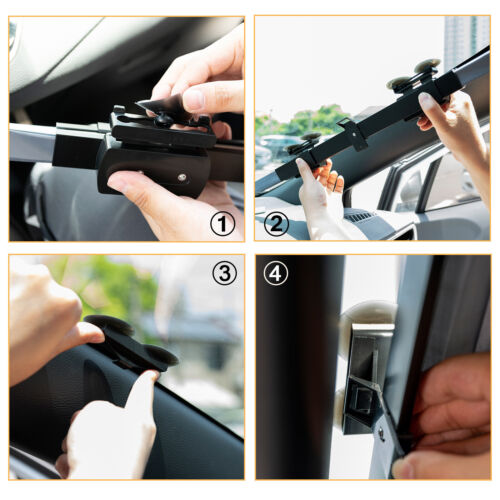 ①
②
③
④