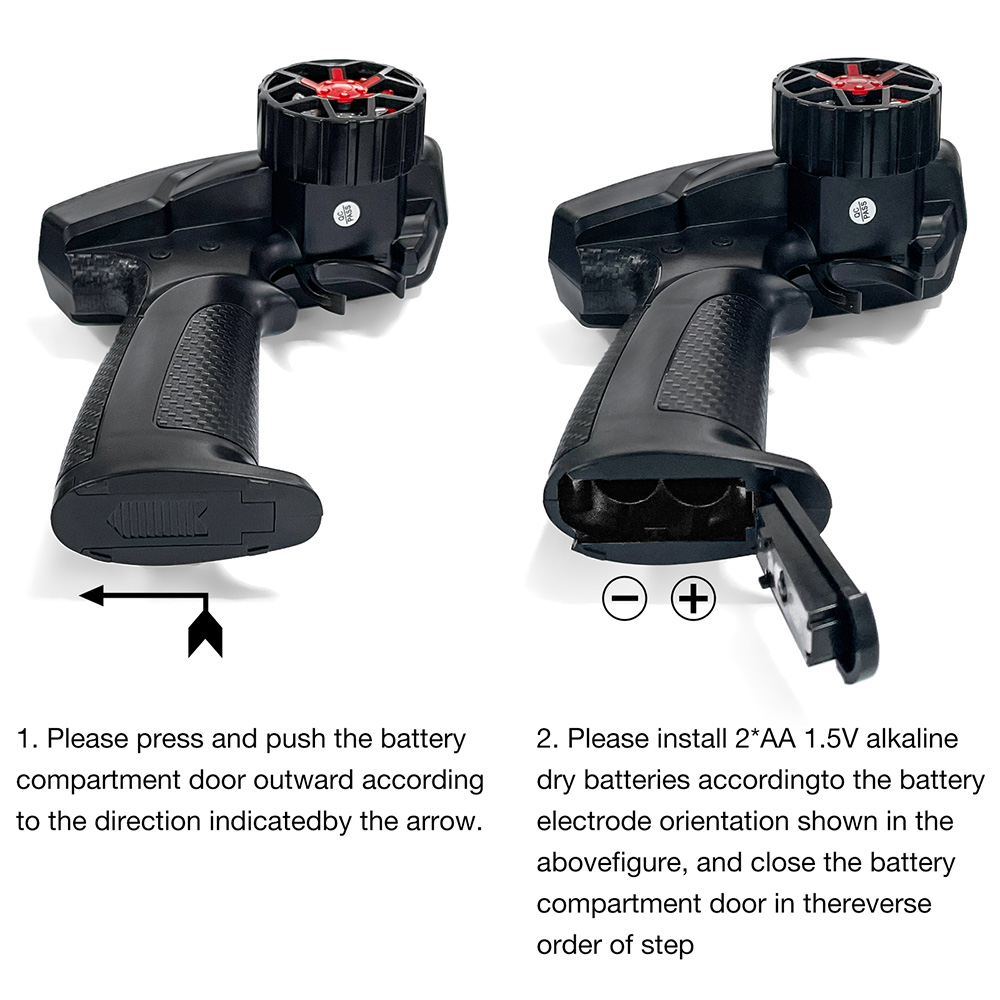 QC PASS

QC PASS

− +

1. Please press and push the battery compartment door outward according to the direction indicatedby the arrow.

2. Please install 2*AA 1.5V alkaline dry batteries accordingto the battery electrode orientation shown in the abovefigure, and close the battery compartment door in thereverse order of step