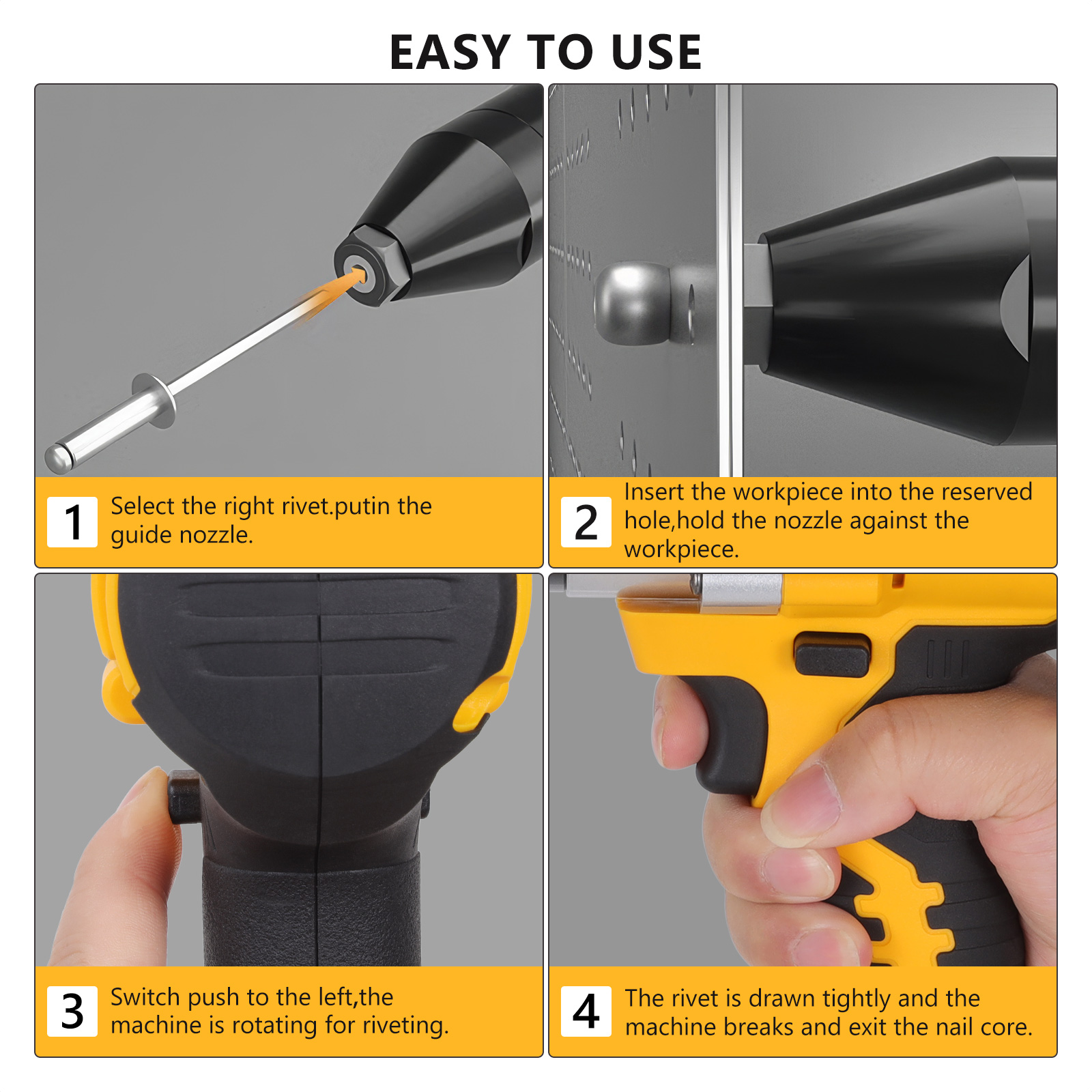 EASY TO USE

1 Select the right rivet.putin the guide nozzle.

2 Insert the workpiece into the reserved hole,hold the nozzle against the workpiece.

3 Switch push to the left,the machine is rotating for riveting.

4 The rivet is drawn tightly and the machine breaks and exit the nail core.