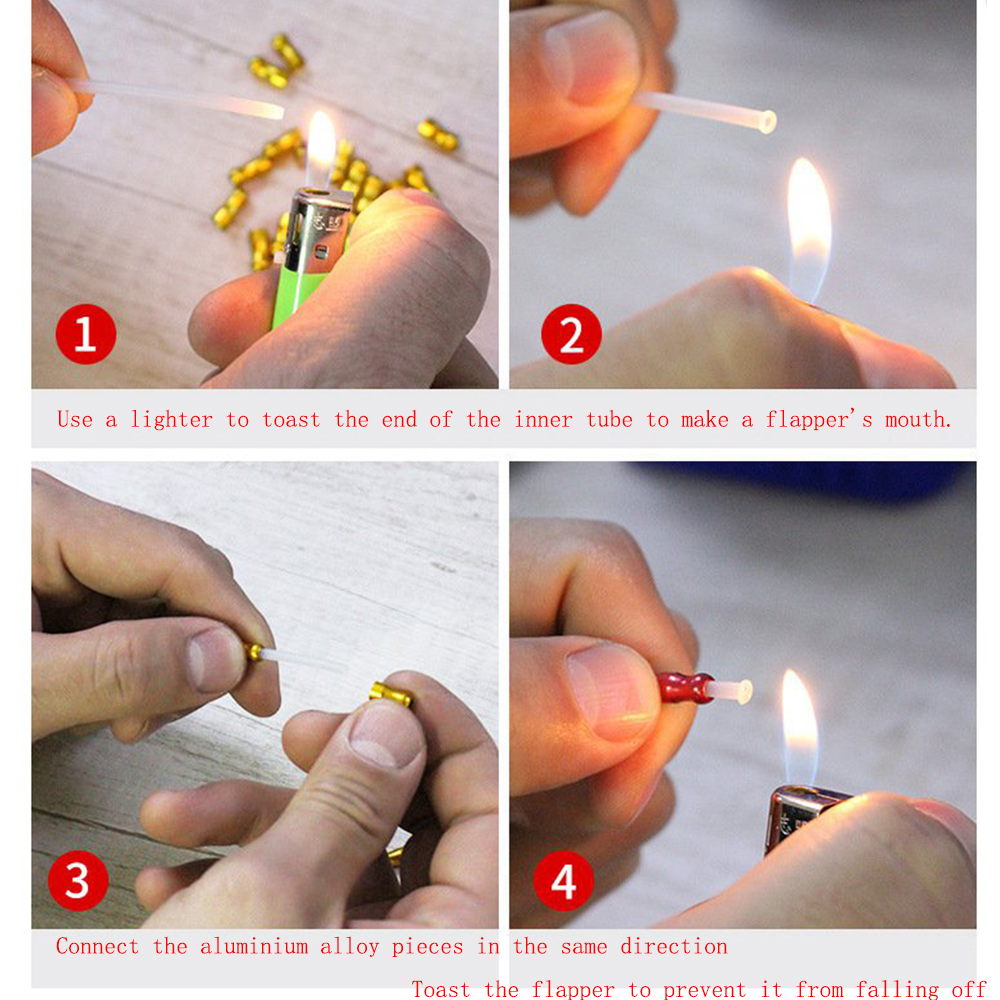 1

2

Use a lighter to toast the end of the inner tube to make a flapper's mouth.

3

4

Connect the aluminium alloy pieces in the same direction

Toast the flapper to prevent it from falling off