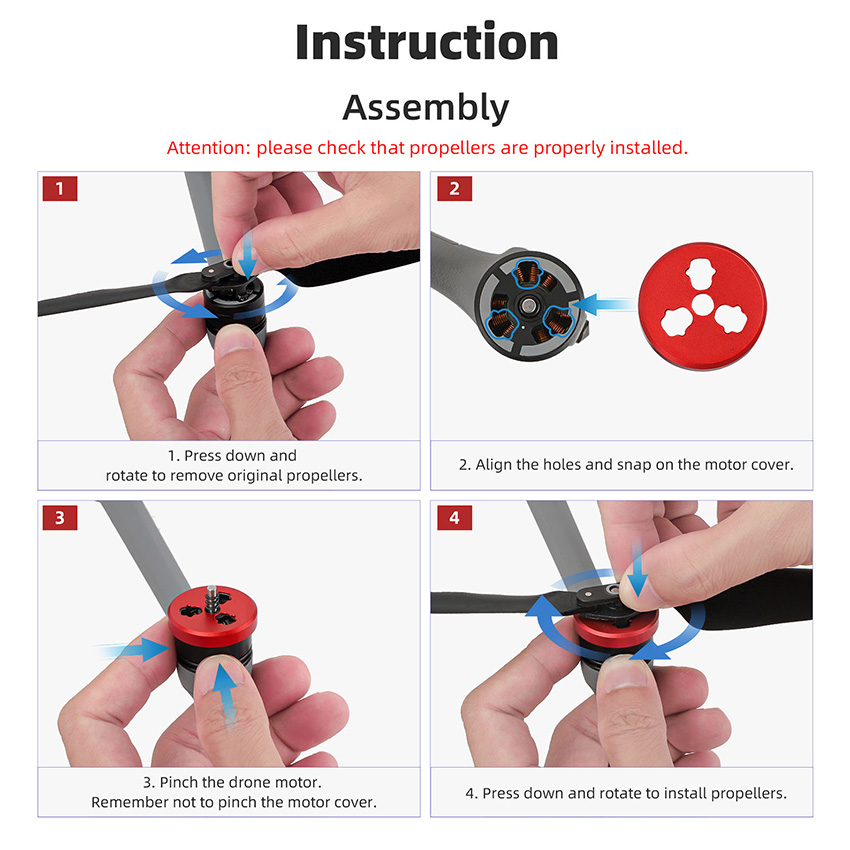 Instruction

Assembly

Attention: please check that propellers are properly installed.

1

1. Press down and rotate to remove original propellers.

2

2. Align the holes and snap on the motor cover.

3

3. Pinch the drone motor. Remember not to pinch the motor cover.

4

4. Press down and rotate to install propellers.