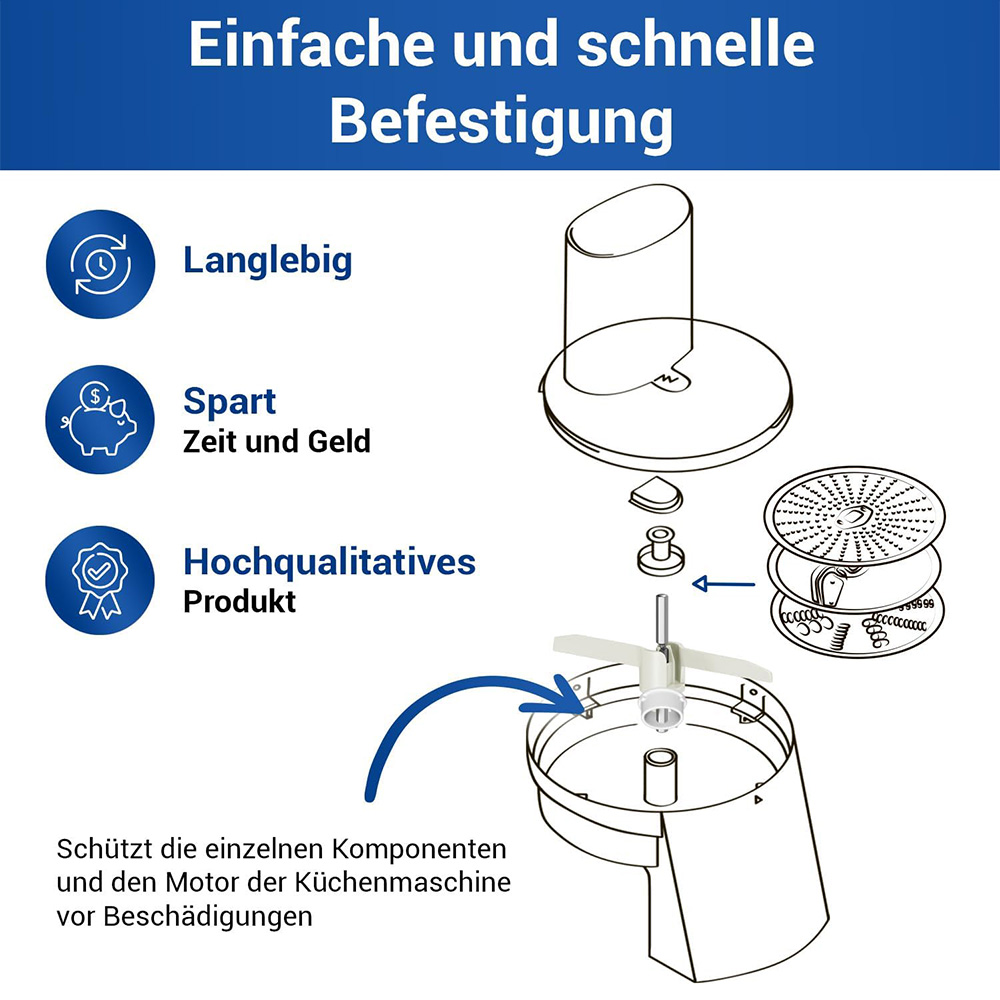 Einfache und schnelle Befestigung

Langlebig

Spart
Zeit und Geld

Hochqualitatives
Produkt

Schützt die einzelnen Komponenten und den Motor der Küchenmaschine vor Beschädigungen