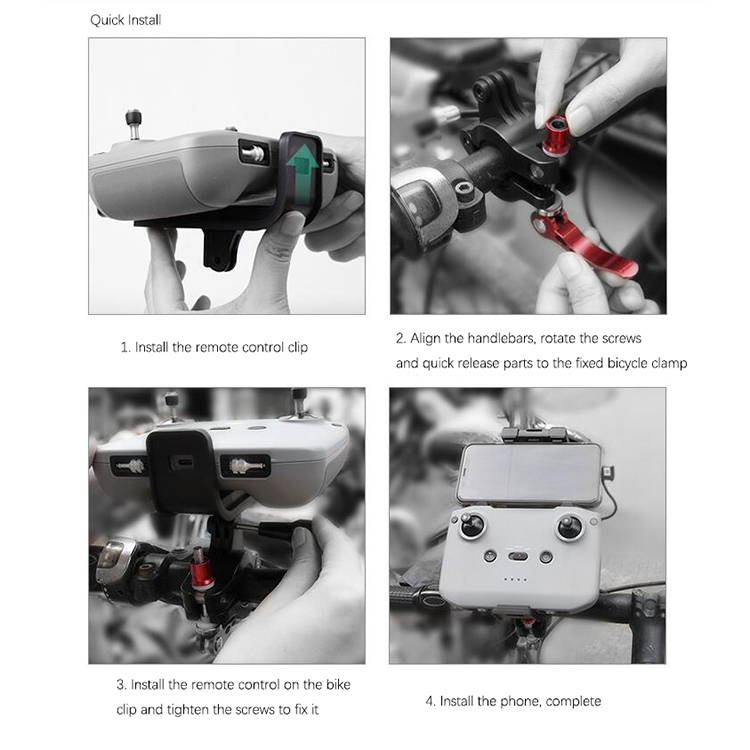 Quick Install

1. Install the remote control clip

2. Align the handlebars, rotate the screws and quick release parts to the fixed bicycle clamp

3. Install the remote control on the bike clip and tighten the screws to fix it

4. Install the phone, complete