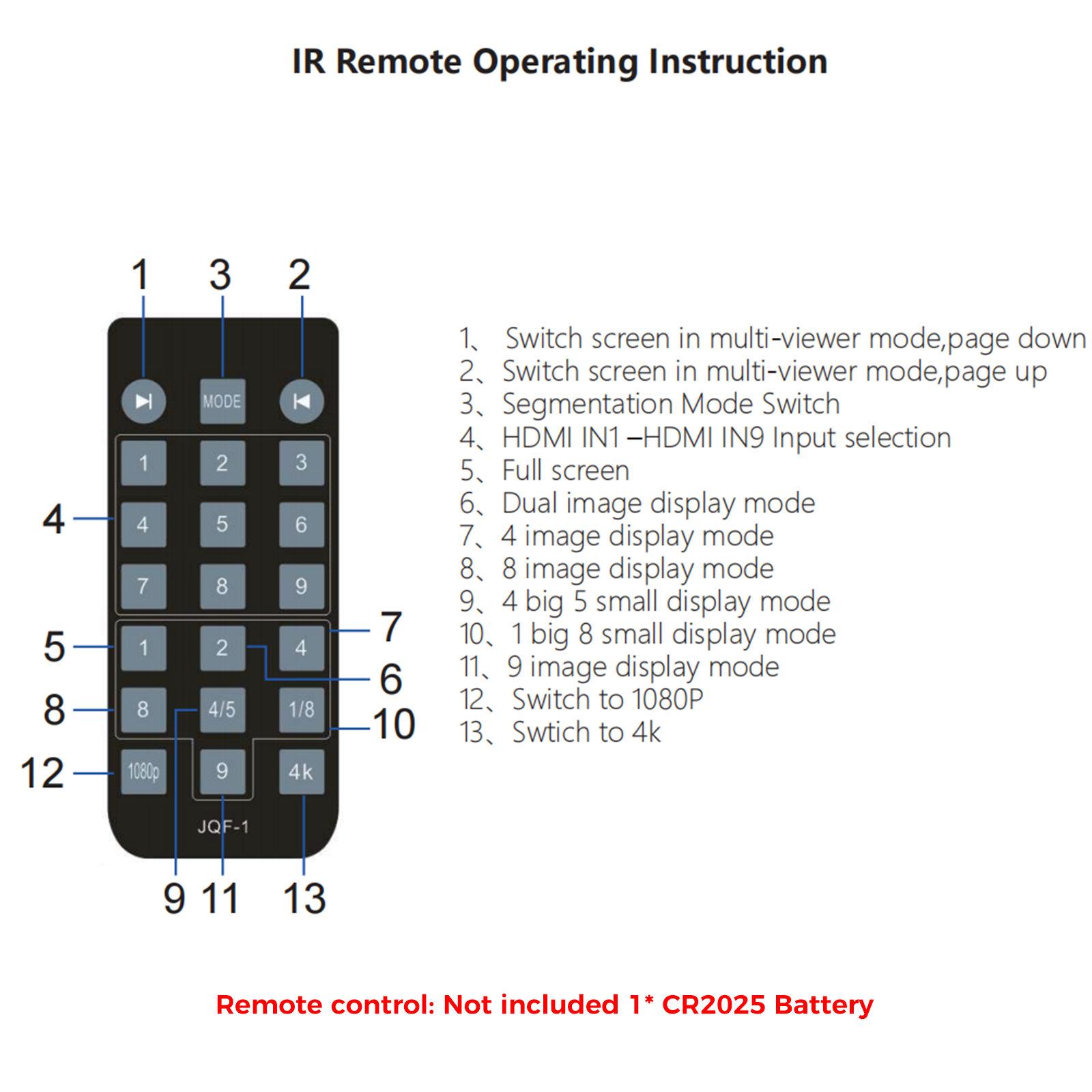 IR Remote Operating Instruction

1 3 2

MODE

1 2 3
4 4 5 6
7 8 9
5 1 2 4 7
6
8 8 4/5 1/8 10
12 1080p 9 4k

JQF-1

9 11 13

1、 Switch screen in multi-viewer mode,page down
2、Switch screen in multi-viewer mode,page up
3、Segmentation Mode Switch
4、HDMI IN1 –HDMI IN9 Input selection
5、Full screen
6、Dual image display mode
7、4 image display mode
8、8 image display mode
9、4 big 5 small display mode
10、1 big 8 small display mode
11、9 image display mode
12、Switch to 1080P
13、Swtich to 4k

Remote control: Not included 1* CR2025 Battery