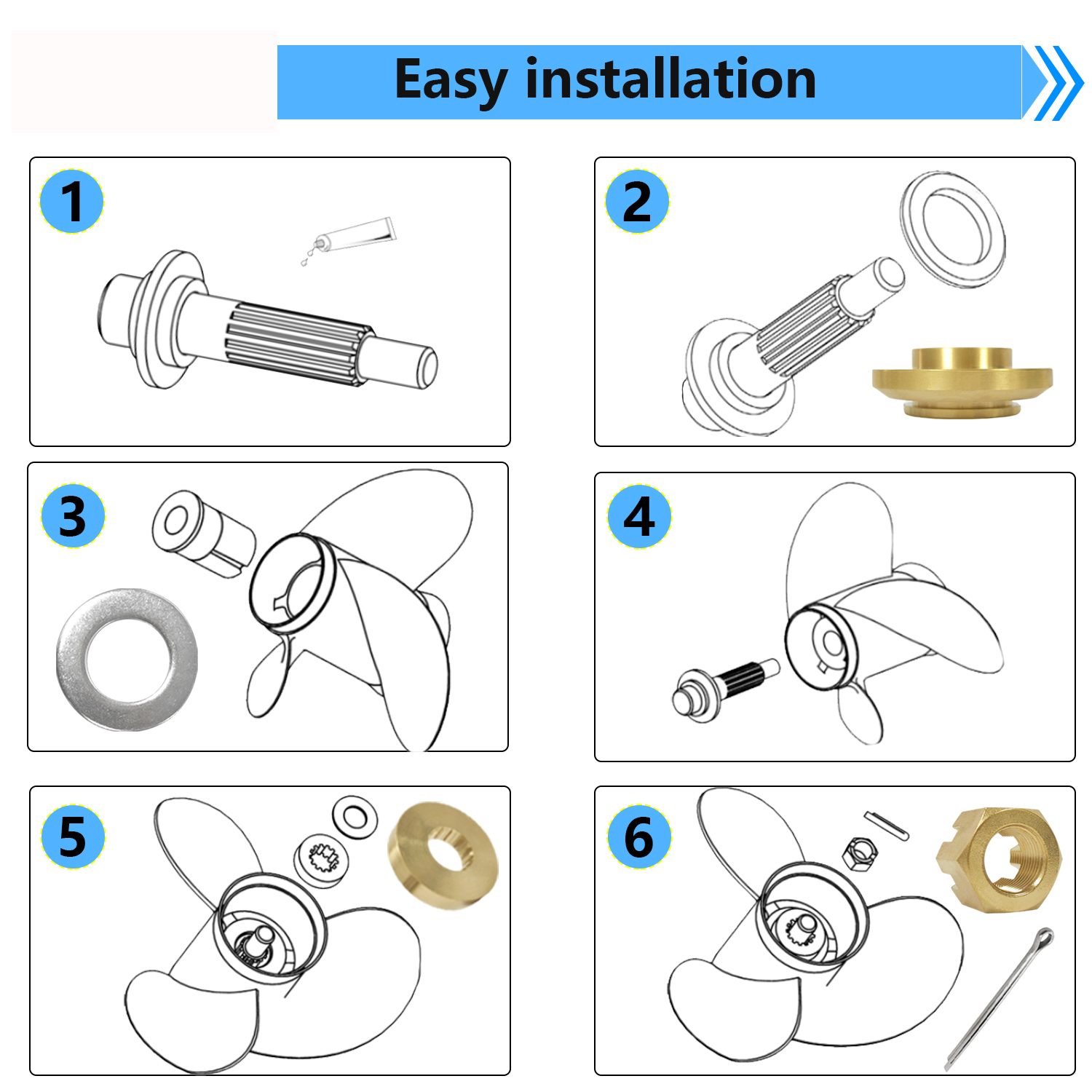 Easy installation

1

2

3

4

5

6