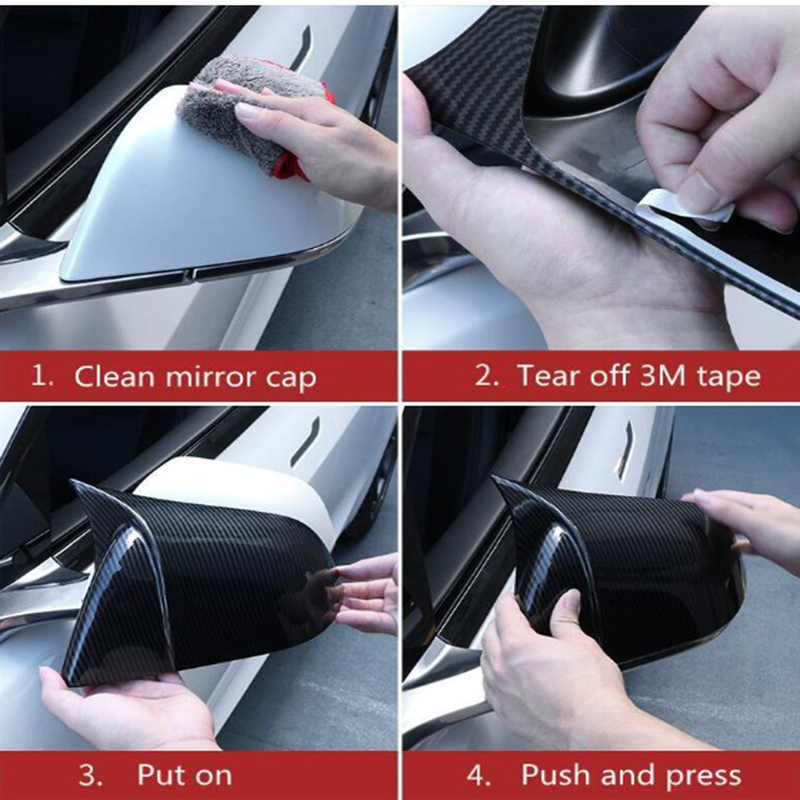 1. Clean mirror cap

2. Tear off 3M tape

3. Put on

4. Push and press