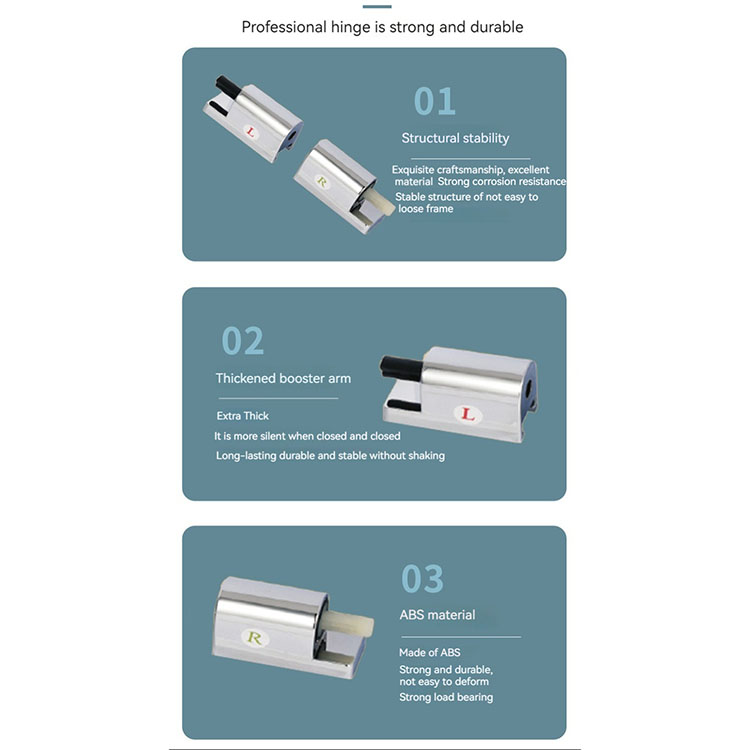 Professional hinge is strong and durable

L

R

01

Structural stability

Exquisite craftsmanship, excellent material Strong corrosion resistance

Stable structure of not easy to loose frame

02

Thickened booster arm

Extra Thick

It is more silent when closed and closed

Long-lasting durable and stable without shaking

L

R

03

ABS material

Made of ABS

Strong and durable, not easy to deform

Strong load bearing