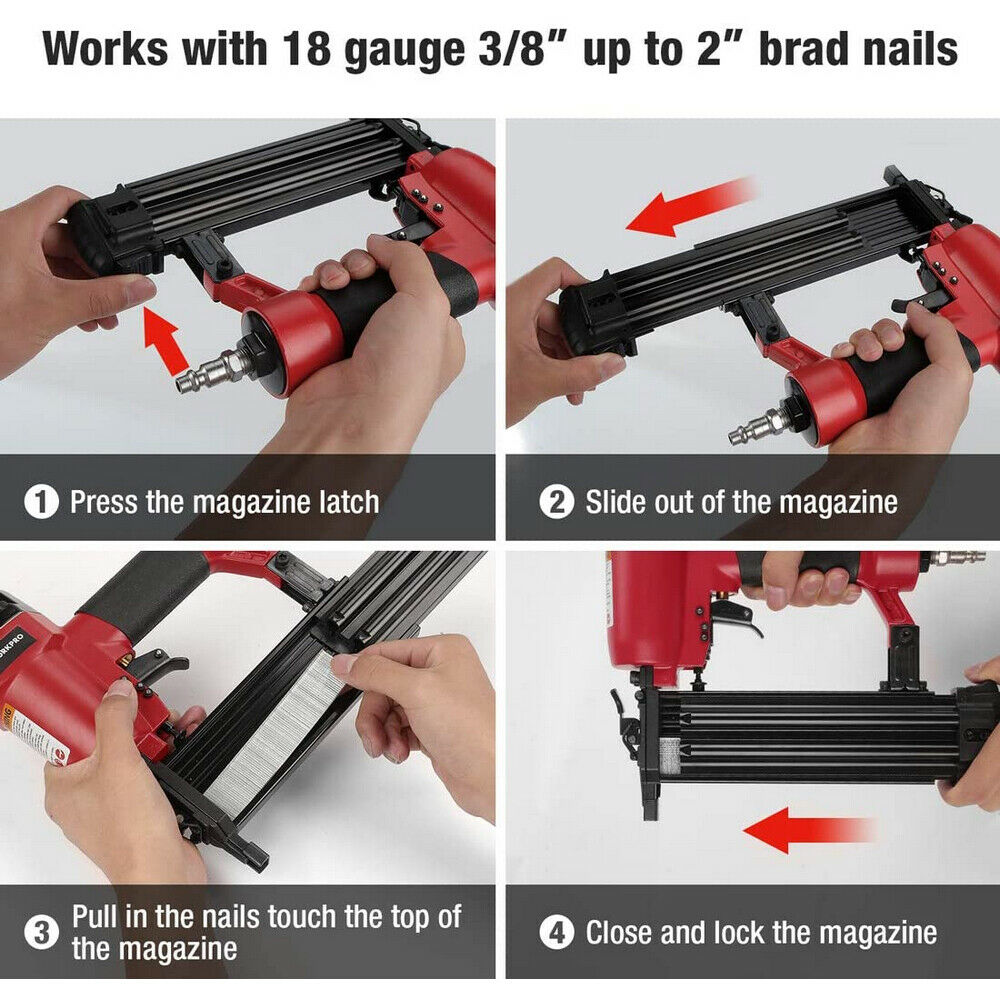 Works with 18 gauge 3/8" up to 2" brad nails

1 Press the magazine latch

2 Slide out of the magazine

3 Pull in the nails touch the top of the magazine

4 Close and lock the magazine