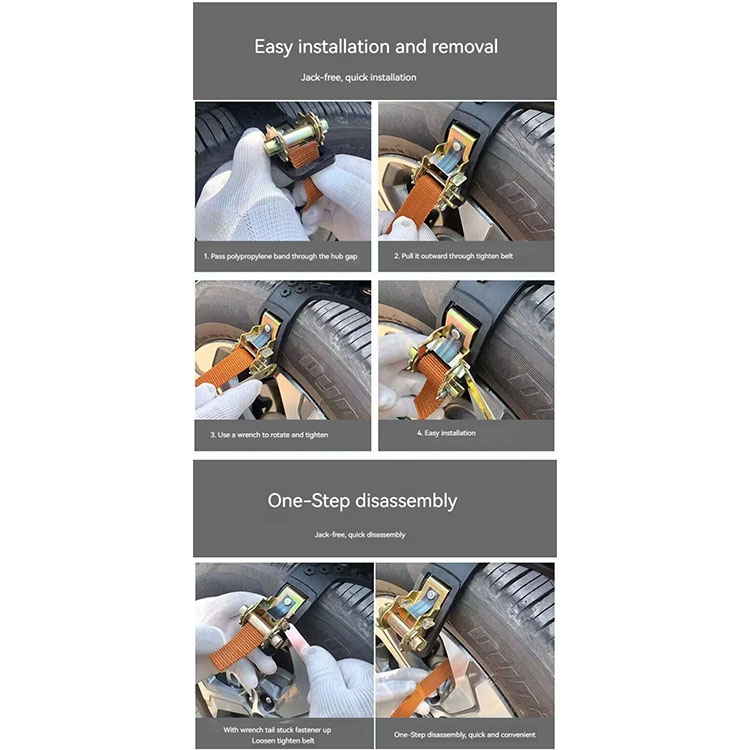 Easy installation and removal

Jack-free, quick installation

1. Pass polypropylene band through the hub gap

2. Pull it outward through tighten belt

3. Use a wrench to rotate and tighten

4. Easy installation

One-Step disassembly

Jack-free, quick disassembly

With wrench tail stuck fastener up
Loosen tighten belt

One-Step disassembly, quick and convenient