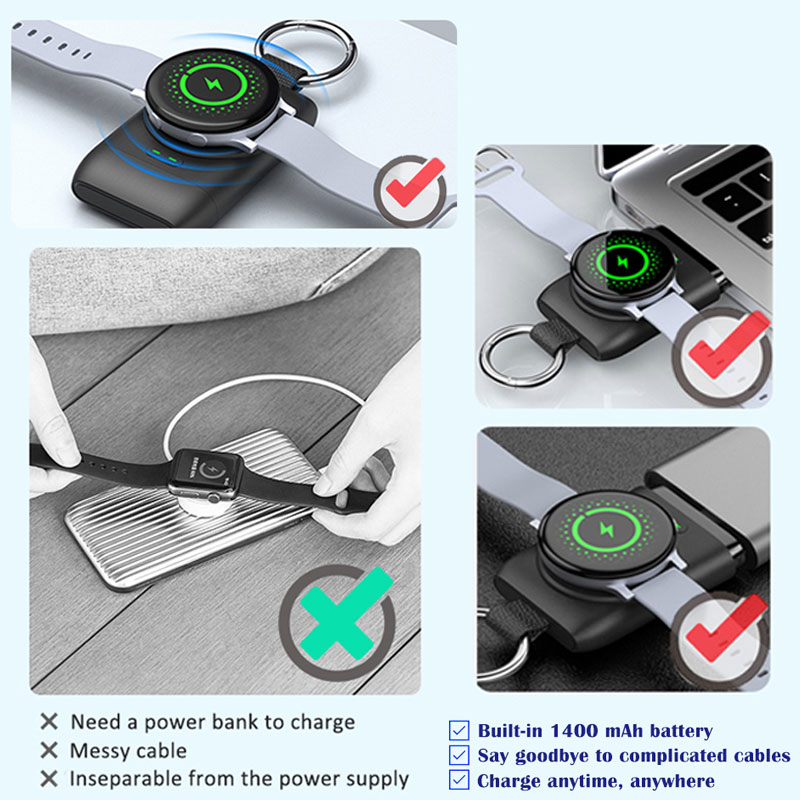 ✕ Need a power bank to charge
✕ Messy cable
✕ Inseparable from the power supply

☑ Built-in 1400 mAh battery
☑ Say goodbye to complicated cables
☑ Charge anytime, anywhere