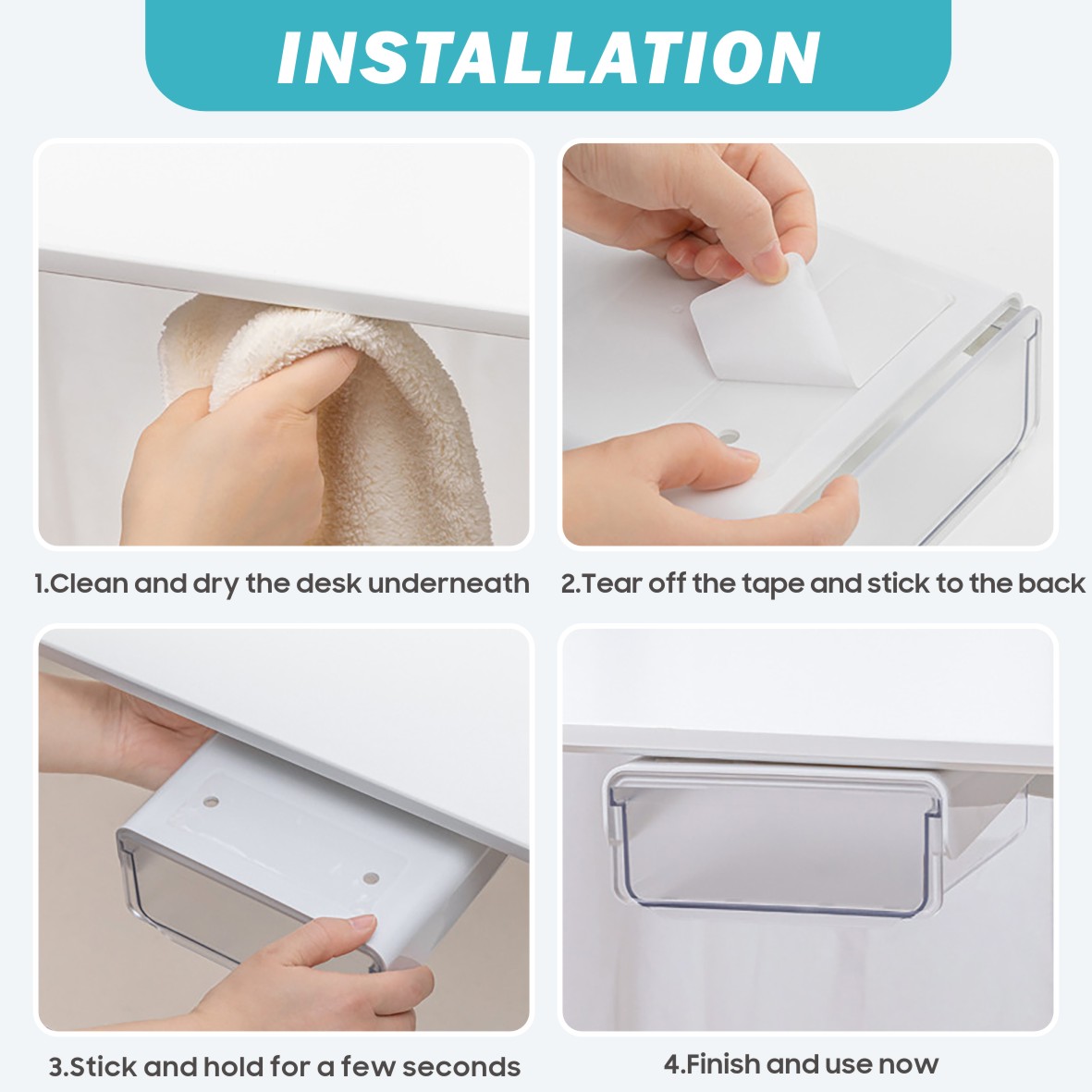 INSTALLATION

1.Clean and dry the desk underneath

2.Tear off the tape and stick to the back

3.Stick and hold for a few seconds

4.Finish and use now