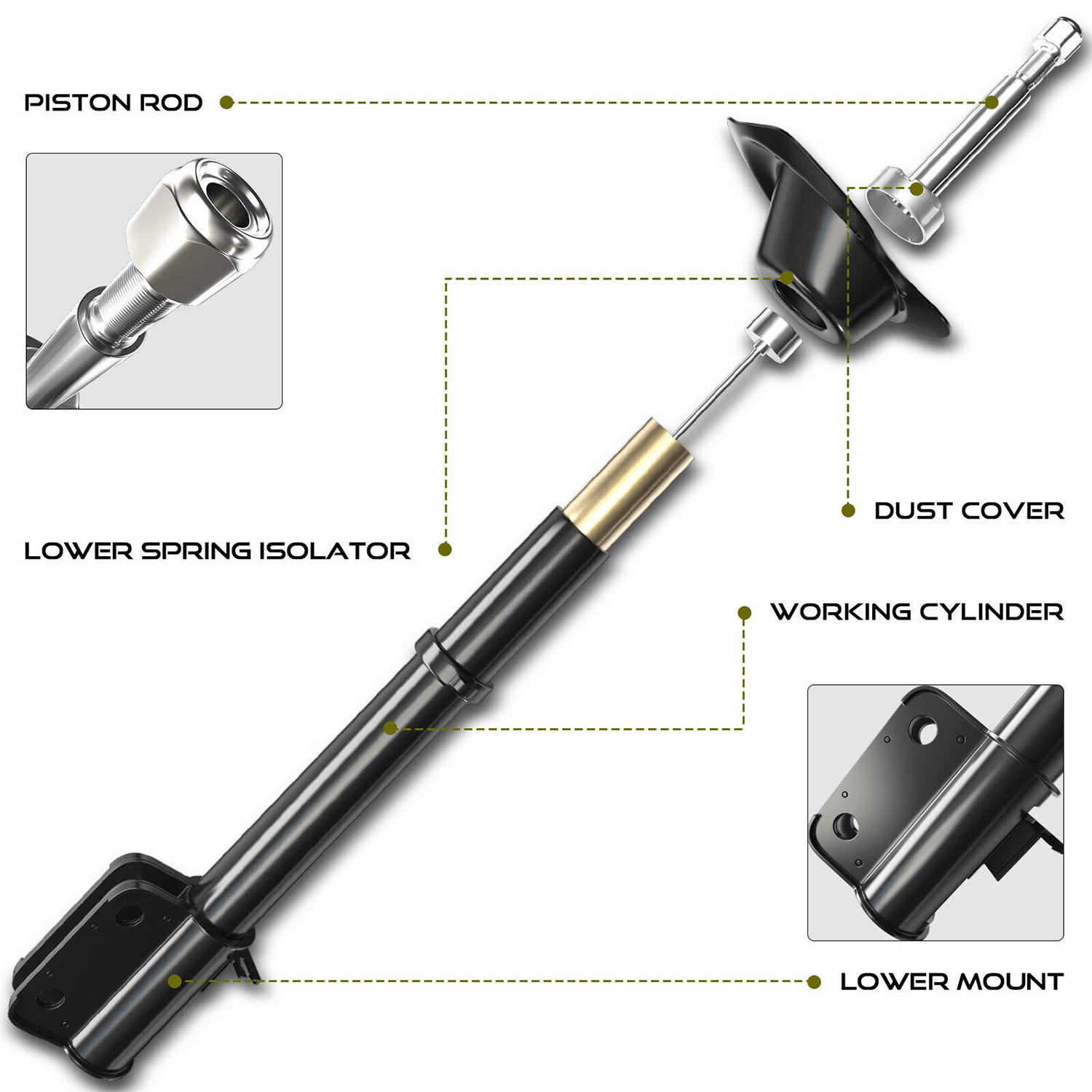 PISTON ROD

DUST COVER

LOWER SPRING ISOLATOR

WORKING CYLINDER

LOWER MOUNT