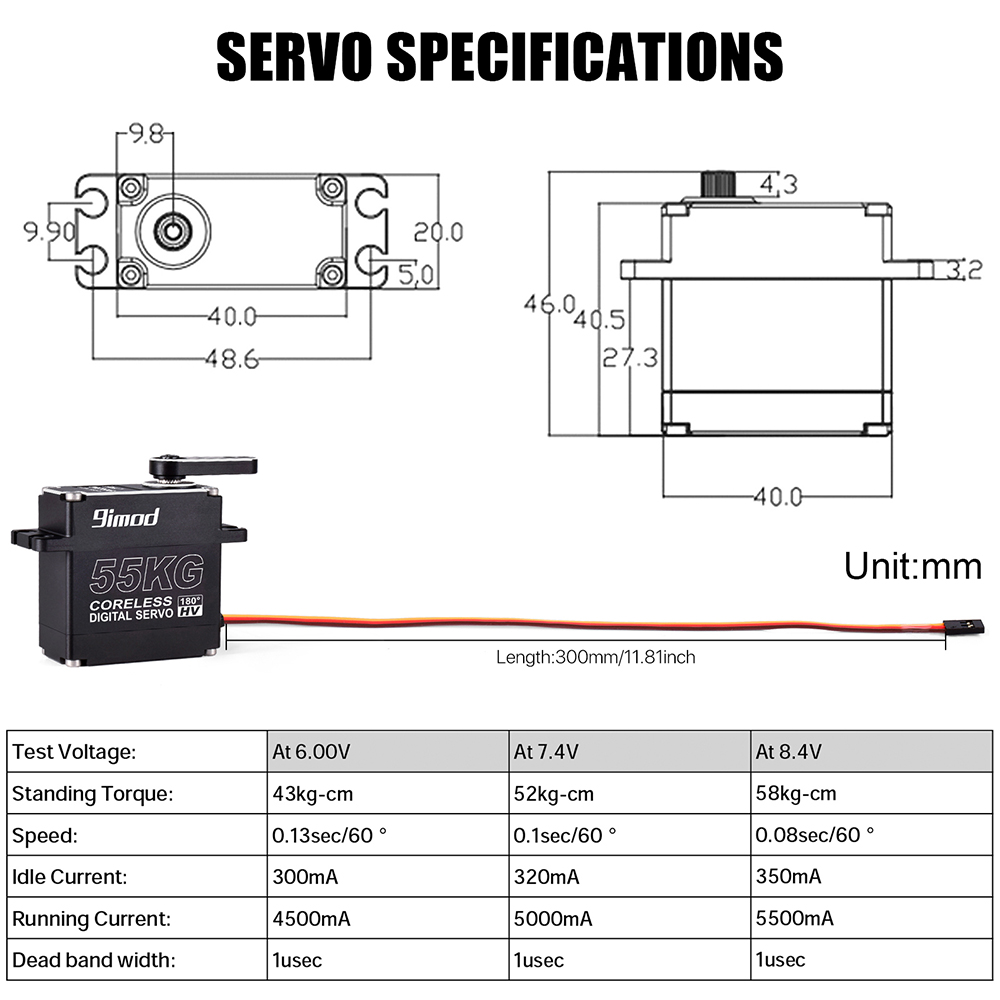 SERVO SPECIFICATIONS

9.8
9.90
20.0
5.0
40.0
48.6

4.3
3.2
46.0
40.5
27.3
40.0

9imod
55KG
CORELESS DIGITAL SERVO 180° HV

Unit:mm

Length:300mm/11.81inch

| Test Voltage: | At 6.00V | At 7.4V | At 8.4V |
|---|---|---|---|
| Standing Torque: | 43kg-cm | 52kg-cm | 58kg-cm |
| Speed: | 0.13sec/60 ° | 0.1sec/60 ° | 0.08sec/60 ° |
| Idle Current: | 300mA | 320mA | 350mA |
| Running Current: | 4500mA | 5000mA | 5500mA |
| Dead band width: | 1usec | 1usec | 1usec |