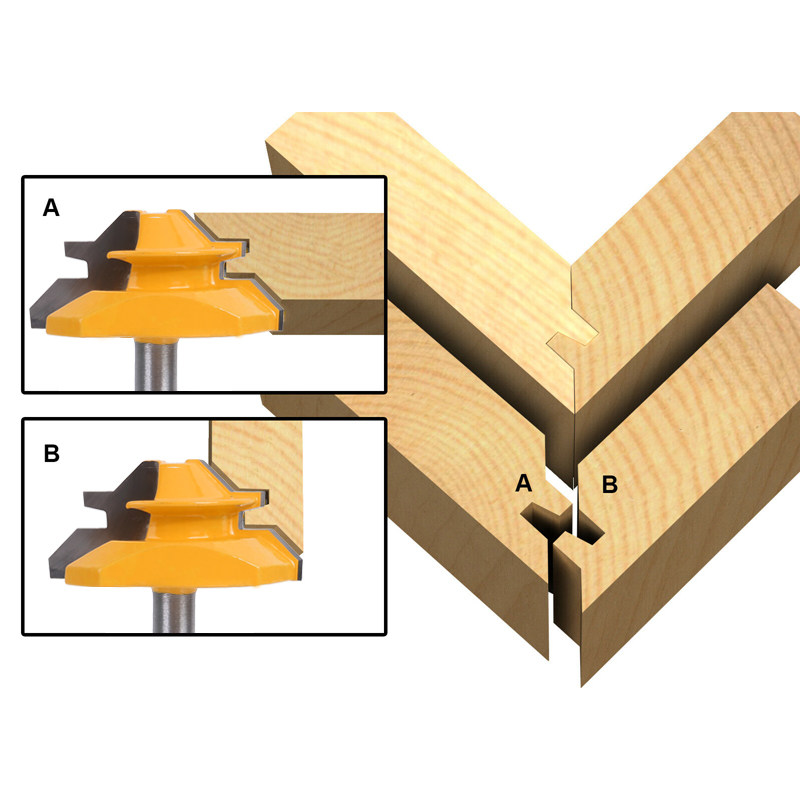 A

B

A

B