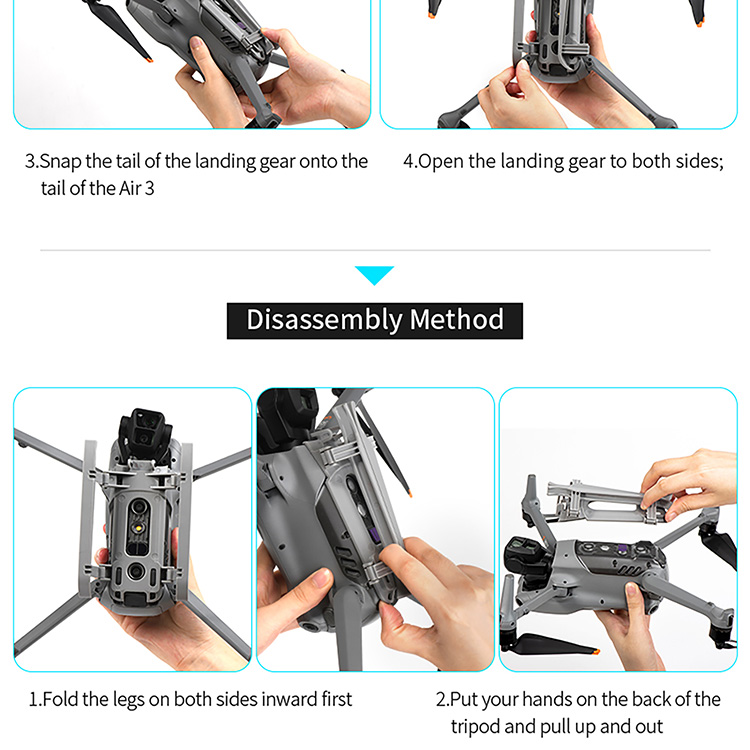 3.Snap the tail of the landing gear onto the tail of the Air 3

4.Open the landing gear to both sides;

Disassembly Method

1.Fold the legs on both sides inward first

2.Put your hands on the back of the tripod and pull up and out