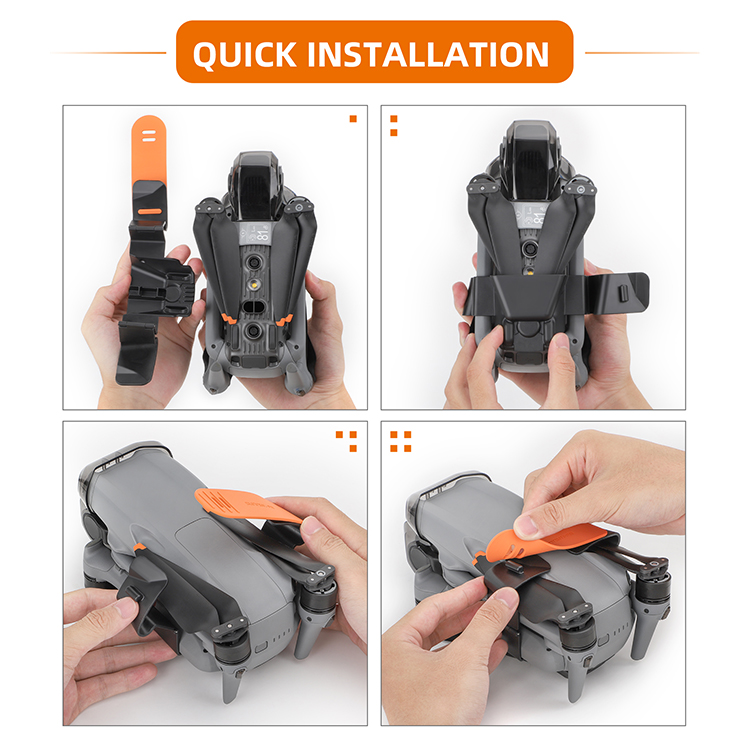 QUICK INSTALLATION