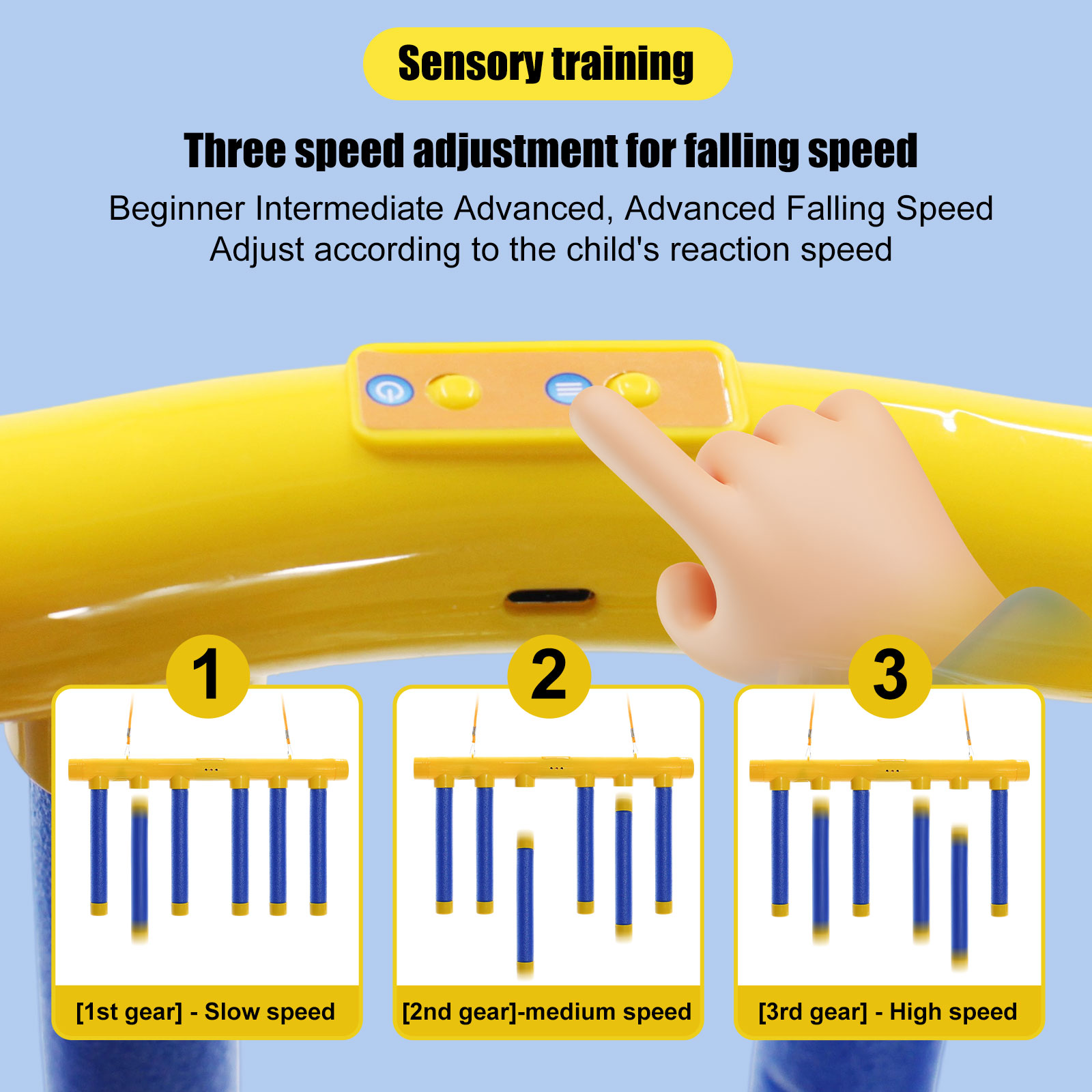 Sensory training

Three speed adjustment for falling speed

Beginner Intermediate Advanced, Advanced Falling Speed
Adjust according to the child's reaction speed

1

[1st gear] - Slow speed

2

[2nd gear]-medium speed

3

[3rd gear] - High speed