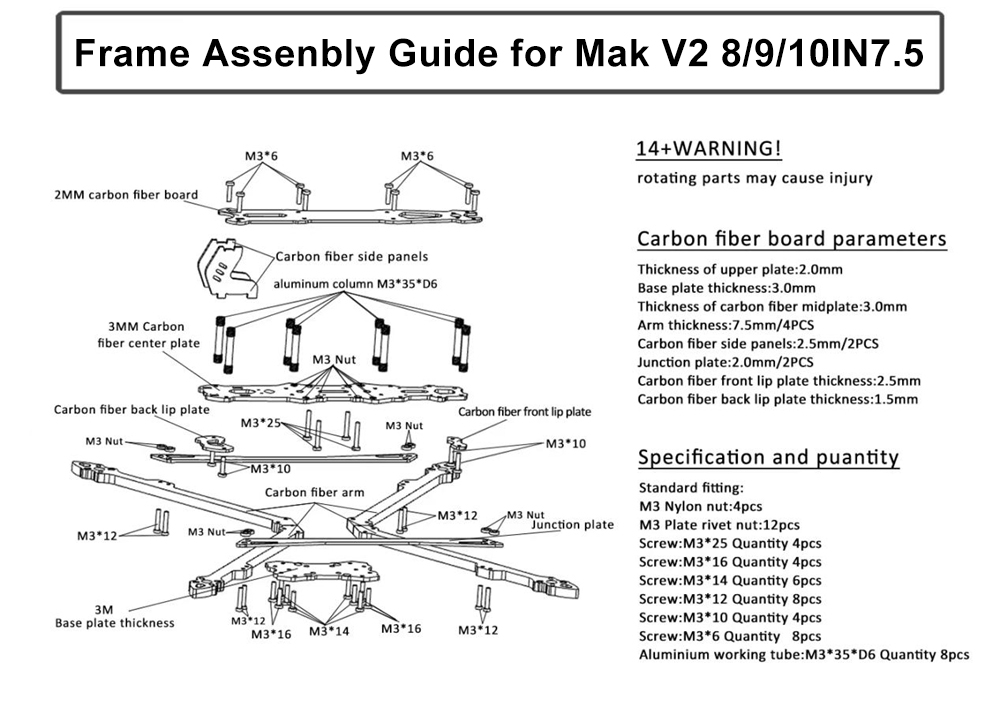 Frame Assenbly Guide for Mak V2 8/9/10IN7.5

M3*6
M3*6
2MM carbon fiber board
Carbon fiber side panels
aluminum column M3*35*D6
3MM Carbon fiber center plate
M3 Nut
Carbon fiber back lip plate
M3*25
M3 Nut
Carbon fiber front lip plate
M3 Nut
M3*10
M3*10
Carbon fiber arm
M3*12
M3 Nut
Junction plate
M3*12
M3 Nut
3M
Base plate thickness
M3*12
M3*16
M3*14
M3*16
M3*12

14+WARNING!
rotating parts may cause injury

Carbon fiber board parameters
Thickness of upper plate:2.0mm
Base plate thickness:3.0mm
Thickness of carbon fiber midplate:3.0mm
Arm thickness:7.5mm/4PCS
Carbon fiber side panels:2.5mm/2PCS
Junction plate:2.0mm/2PCS
Carbon fiber front lip plate thickness:2.5mm
Carbon fiber back lip plate thickness:1.5mm

Specification and puantity
Standard fitting:
M3 Nylon nut:4pcs
M3 Plate rivet nut:12pcs
Screw:M3*25 Quantity 4pcs
Screw:M3*16 Quantity 4pcs
Screw:M3*14 Quantity 6pcs
Screw:M3*12 Quantity 8pcs
Screw:M3*10 Quantity 4pcs
Screw:M3*6 Quantity 8pcs
Aluminium working tube:M3*35*D6 Quantity 8pcs