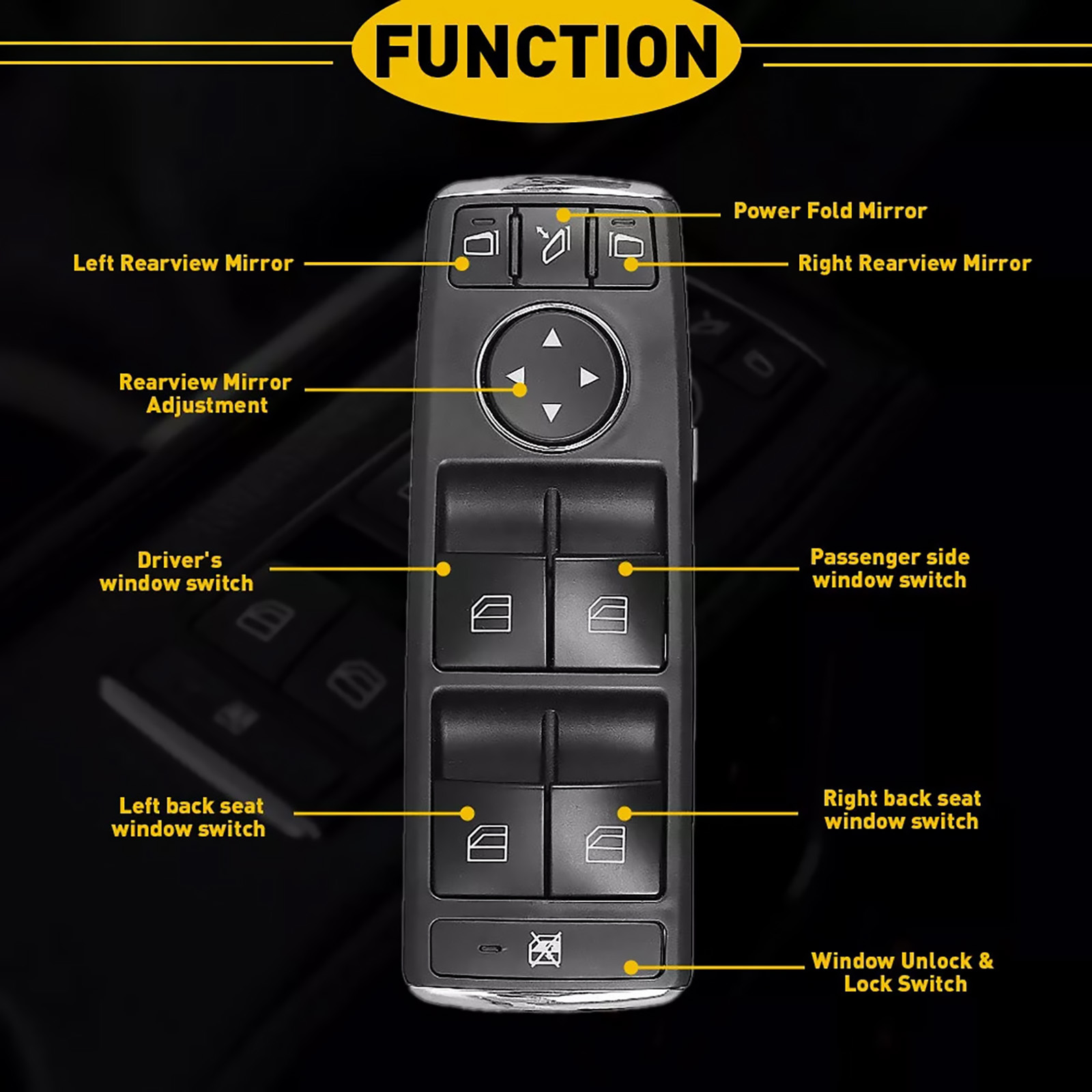 FUNCTION

Power Fold Mirror

Left Rearview Mirror

Right Rearview Mirror

Rearview Mirror Adjustment

Driver's window switch

Passenger side window switch

Left back seat window switch

Right back seat window switch

Window Unlock & Lock Switch