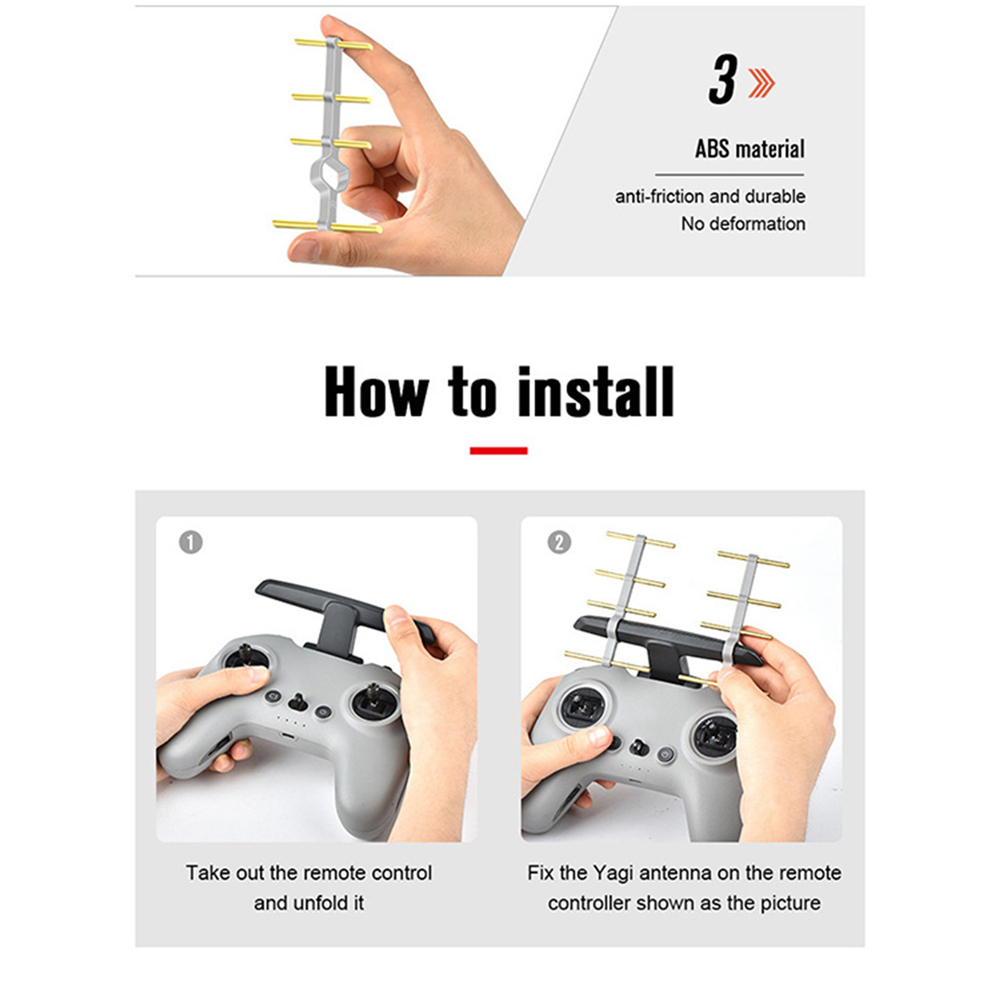 3

ABS material

anti-friction and durable
No deformation

How to install

1

Take out the remote control and unfold it

2

Fix the Yagi antenna on the remote controller shown as the picture