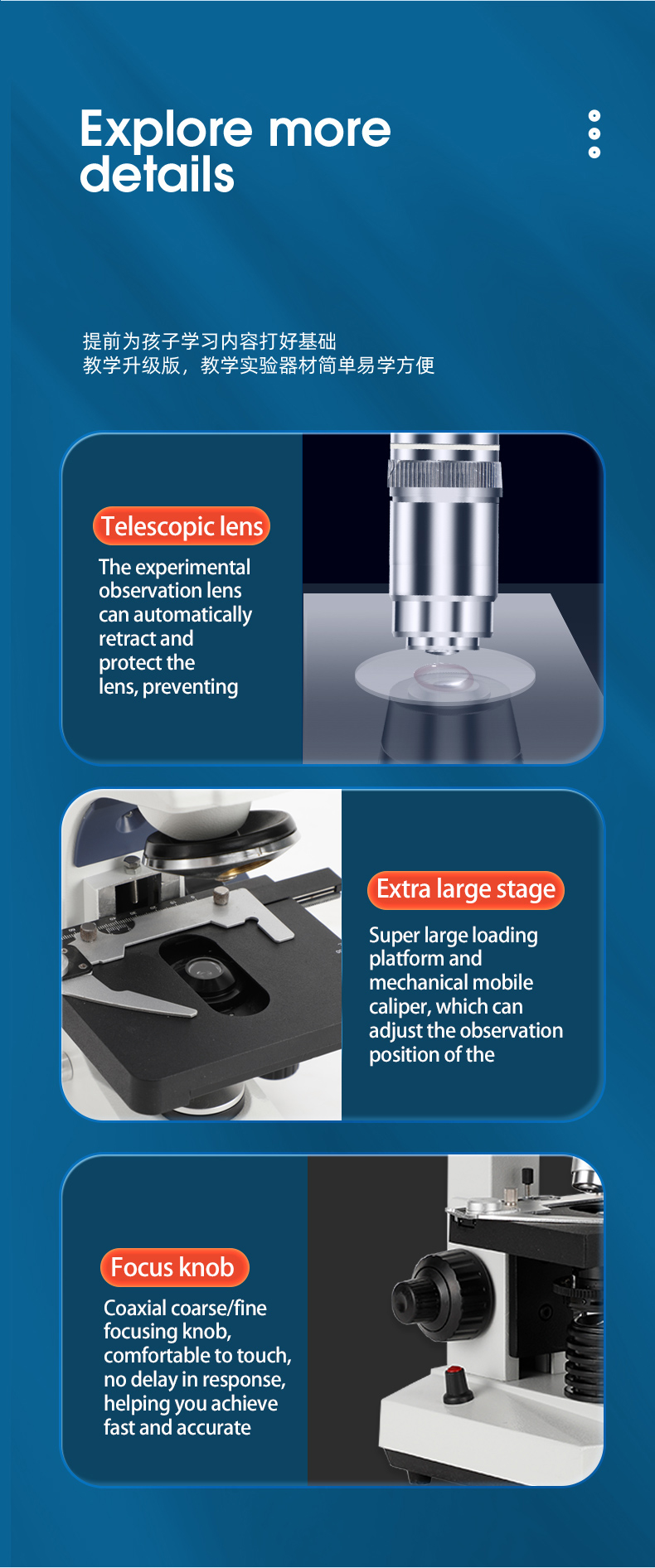 Explore more details

提前为孩子学习内容打好基础
教学升级版，教学实验器材简单易学方便

Telescopic lens

The experimental observation lens can automatically retract and protect the lens, preventing

Extra large stage

Super large loading platform and mechanical mobile caliper, which can adjust the observation position of the

Focus knob

Coaxial coarse/fine focusing knob, comfortable to touch, no delay in response, helping you achieve fast and accurate