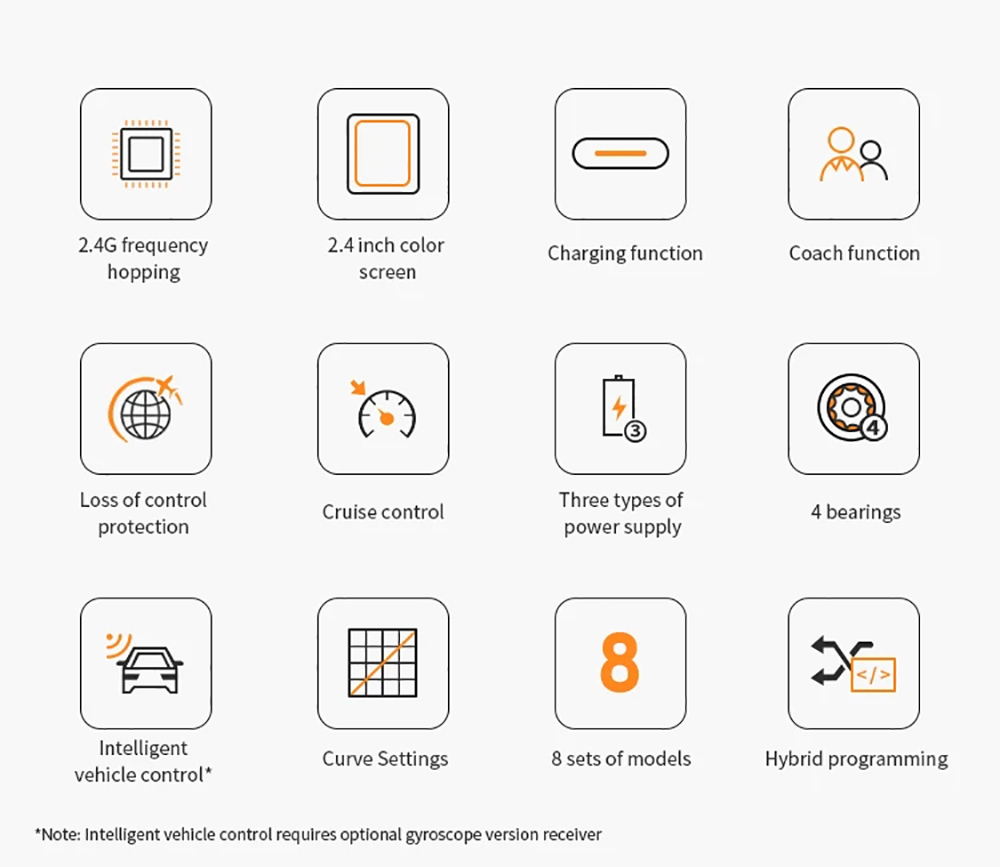 2.4G frequency hopping

2.4 inch color screen

Charging function

Coach function

Loss of control protection

Cruise control

3

Three types of power supply

4

4 bearings

Intelligent vehicle control*

Curve Settings

8

8 sets of models

</>

Hybrid programming

*Note: Intelligent vehicle control requires optional gyroscope version receiver