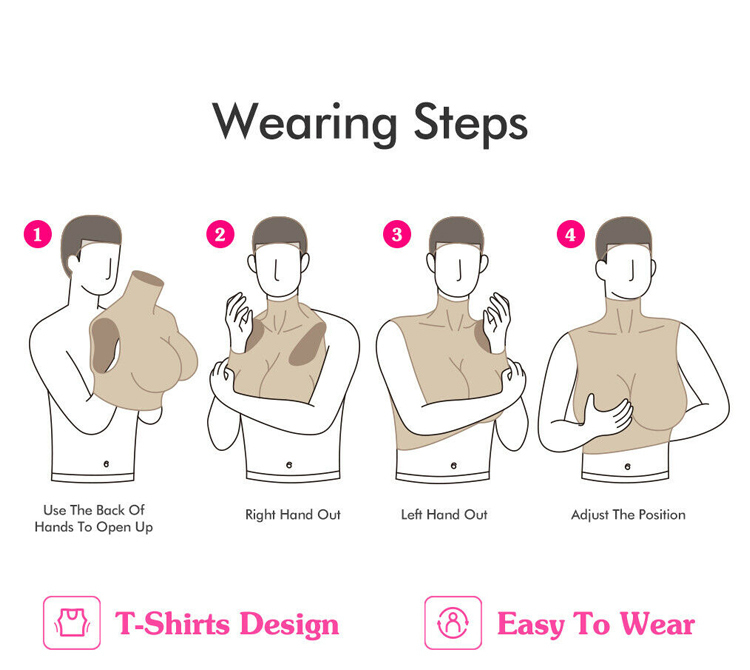 Wearing Steps

1
Use The Back Of Hands To Open Up

2
Right Hand Out

3
Left Hand Out

4
Adjust The Position

T-Shirts Design

Easy To Wear