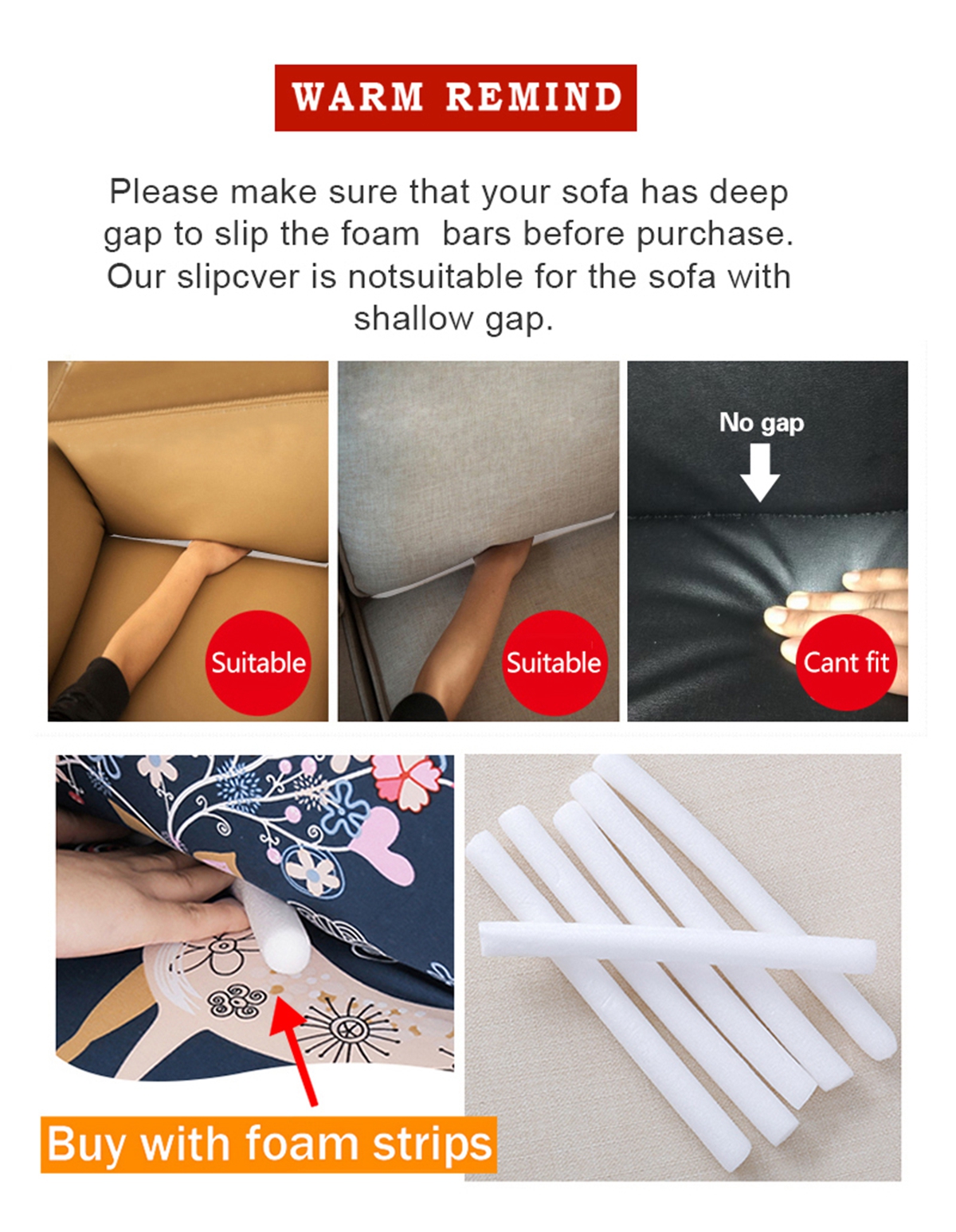 WARM REMIND

Please make sure that your sofa has deep gap to slip the foam  bars before purchase. Our slipcver is notsuitable for the sofa with shallow gap.

Suitable

Suitable

No gap

Cant fit

Buy with foam strips