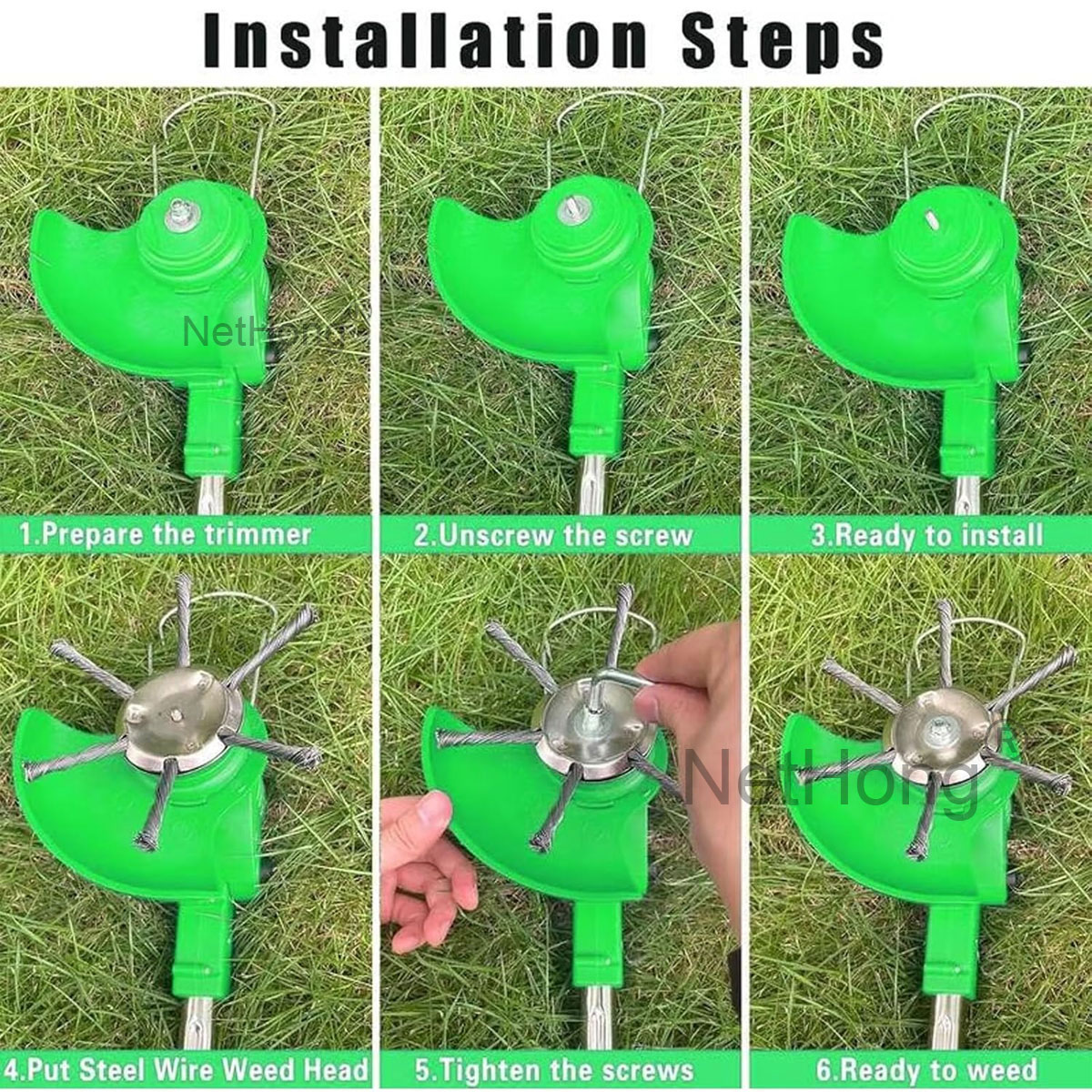 Installation Steps

NetHong

1.Prepare the trimmer

2.Unscrew the screw

3.Ready to install

NetHong

4.Put Steel Wire Weed Head

5.Tighten the screws

6.Ready to weed