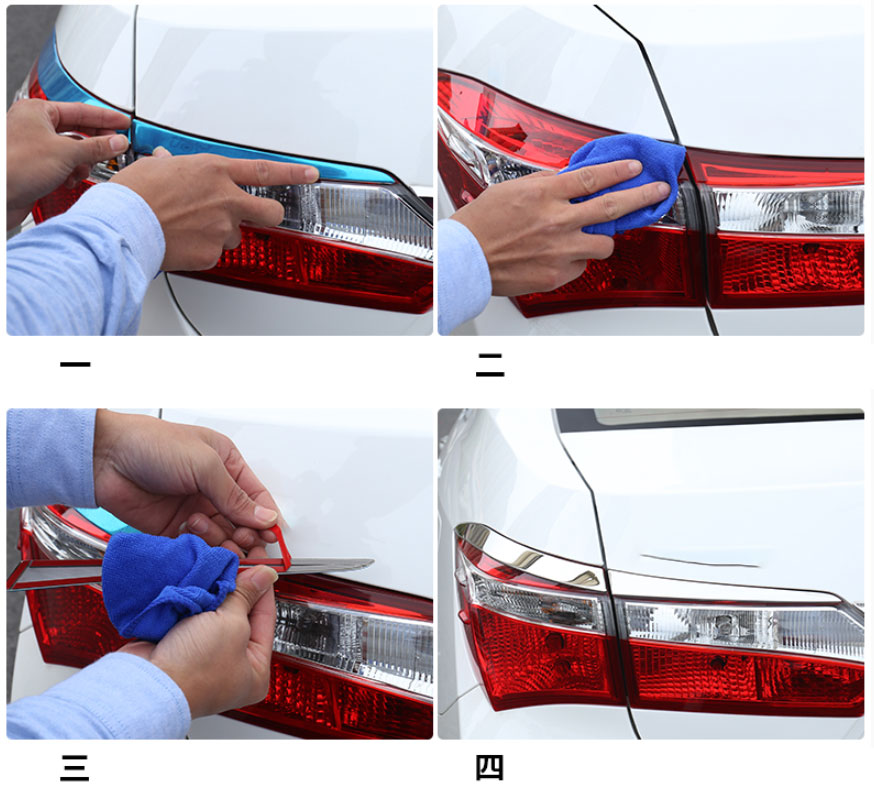 一

二

三

四