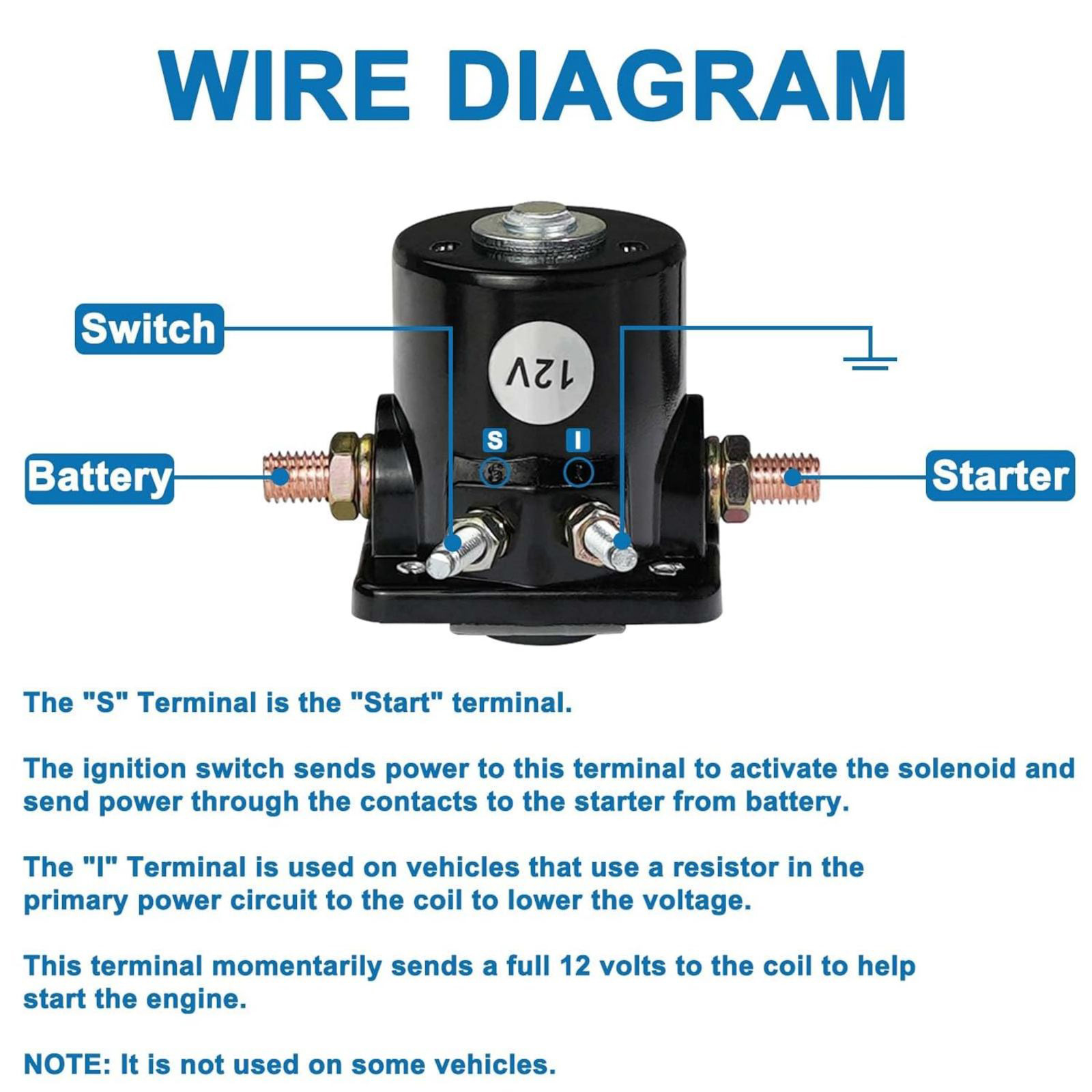 WIRE DIAGRAM

Switch

12V

S

I

Battery

Starter

The "S" Terminal is the "Start" terminal.

The ignition switch sends power to this terminal to activate the solenoid and send power through the contacts to the starter from battery.

The "I" Terminal is used on vehicles that use a resistor in the primary power circuit to the coil to lower the voltage.

This terminal momentarily sends a full 12 volts to the coil to help start the engine.

NOTE: It is not used on some vehicles.