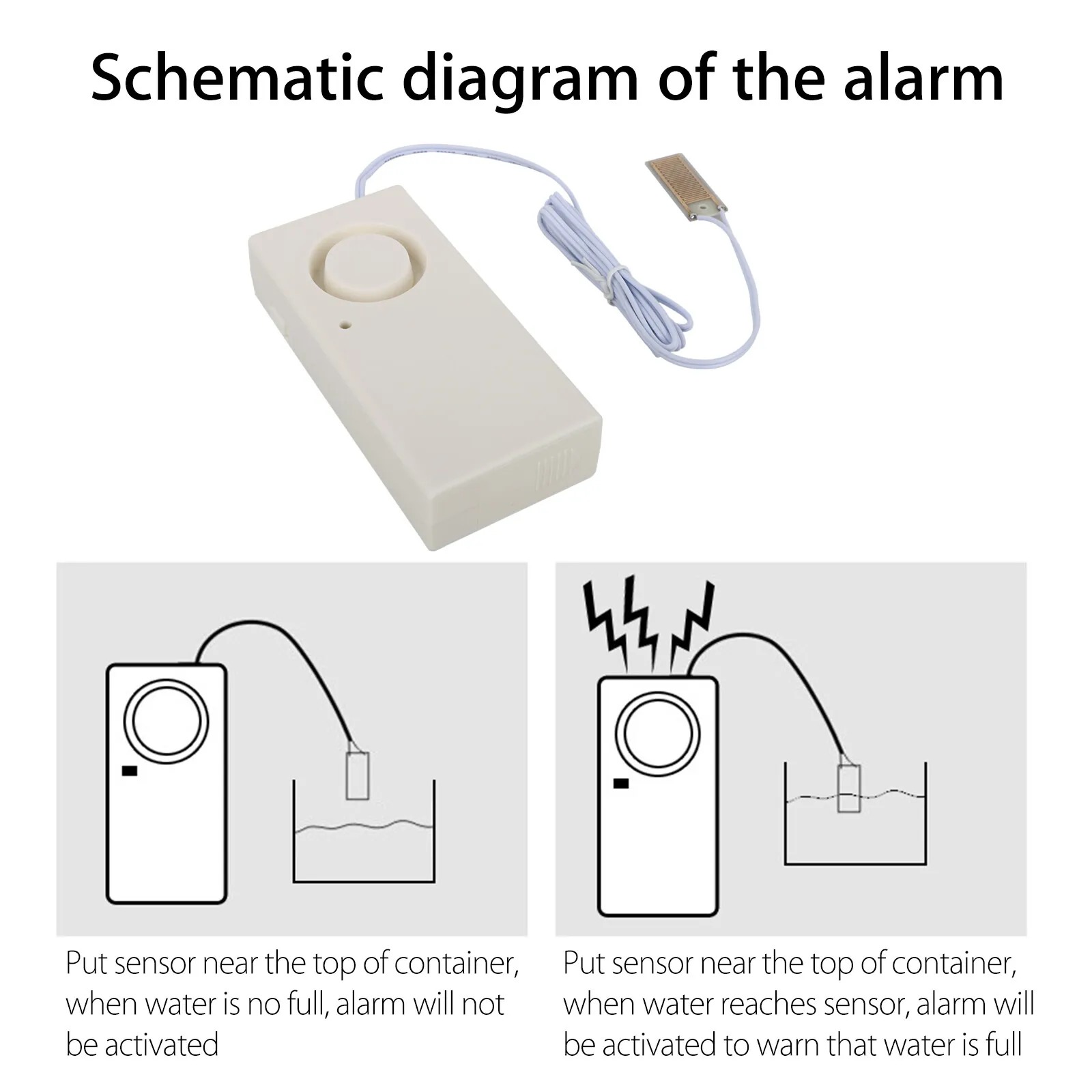 Schematic diagram of the alarm

Put sensor near the top of container, when water is no full, alarm will not be activated

Put sensor near the top of container, when water reaches sensor, alarm will be activated to warn that water is full