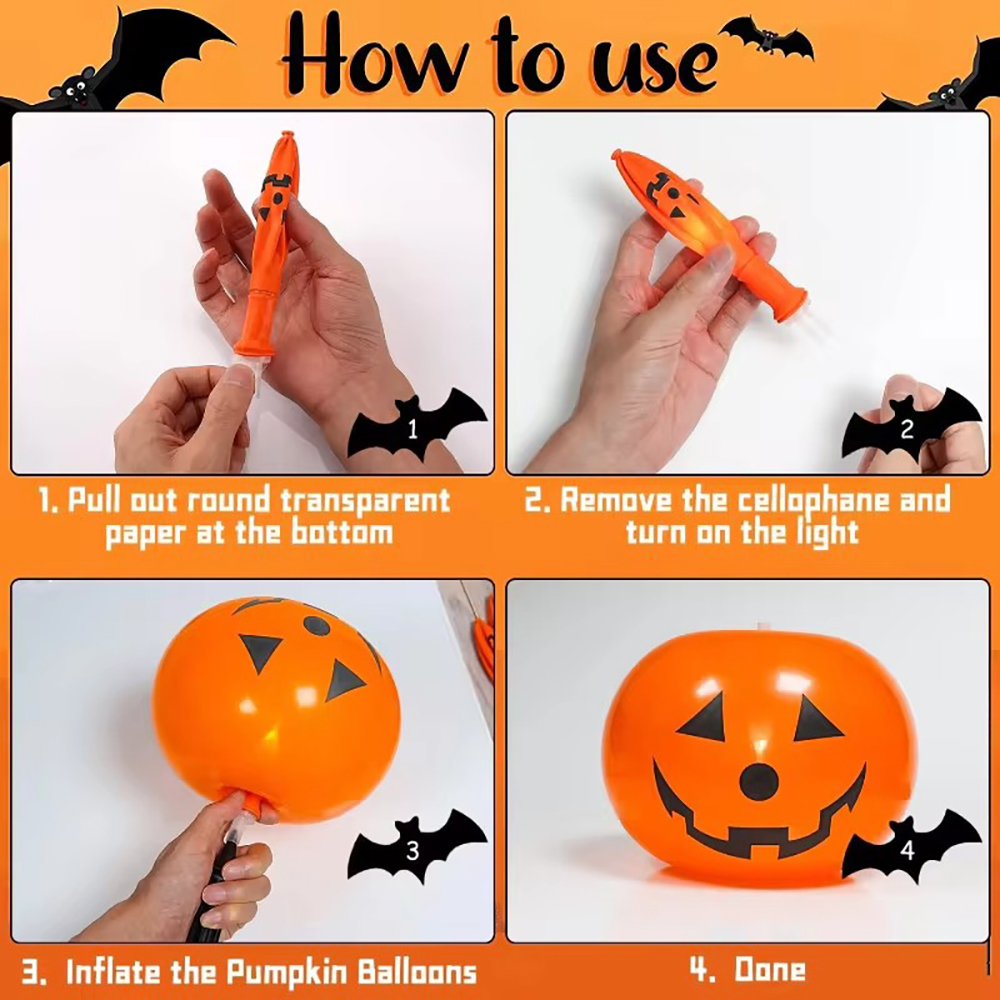 How to use

1

2

1. Pull out round transparent paper at the bottom

2. Remove the cellophane and turn on the light

3

4

3. Inflate the Pumpkin Balloons

4. Done