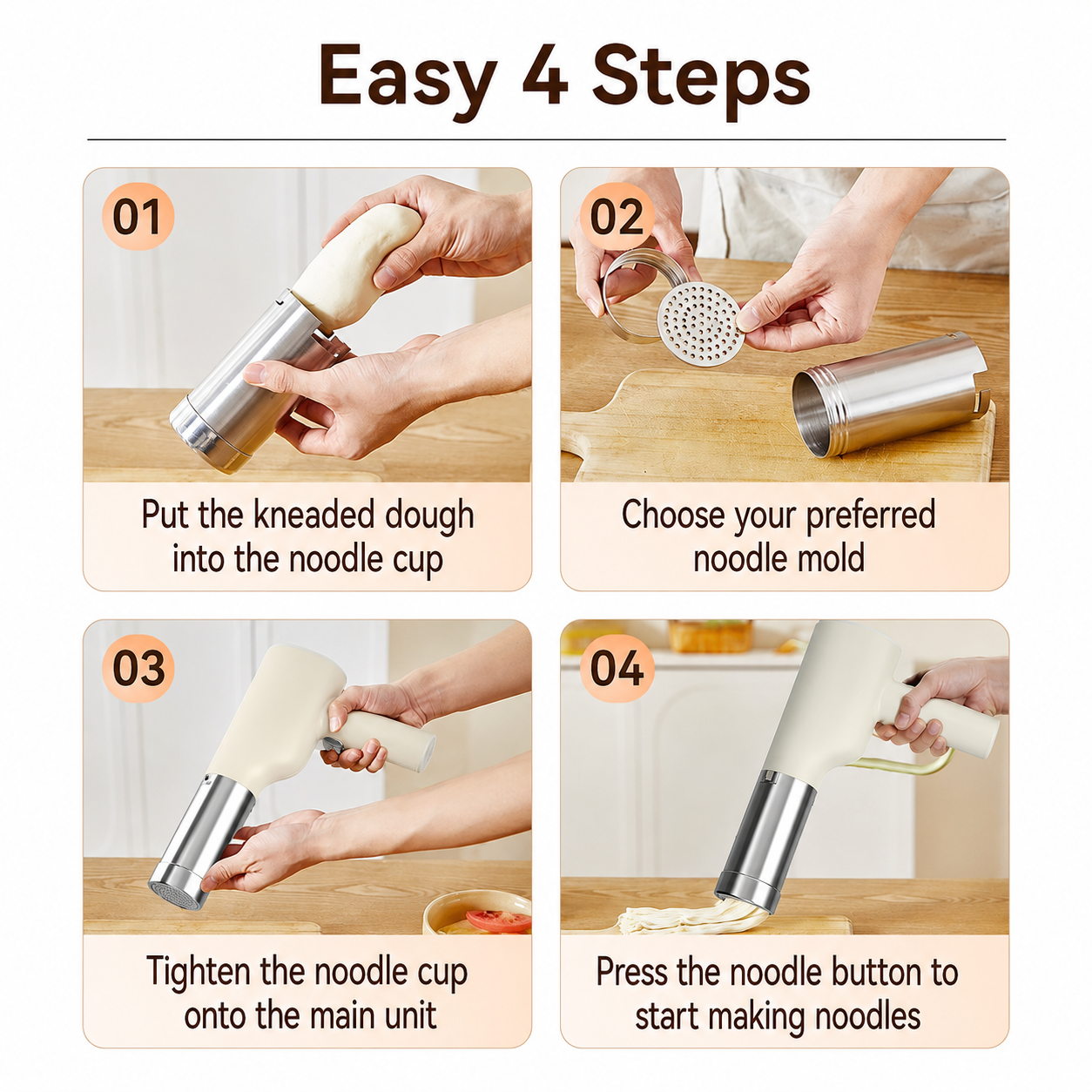 Easy 4 Steps

01

Put the kneaded dough into the noodle cup

02

Choose your preferred noodle mold

03

Tighten the noodle cup onto the main unit

04

Press the noodle button to start making noodles