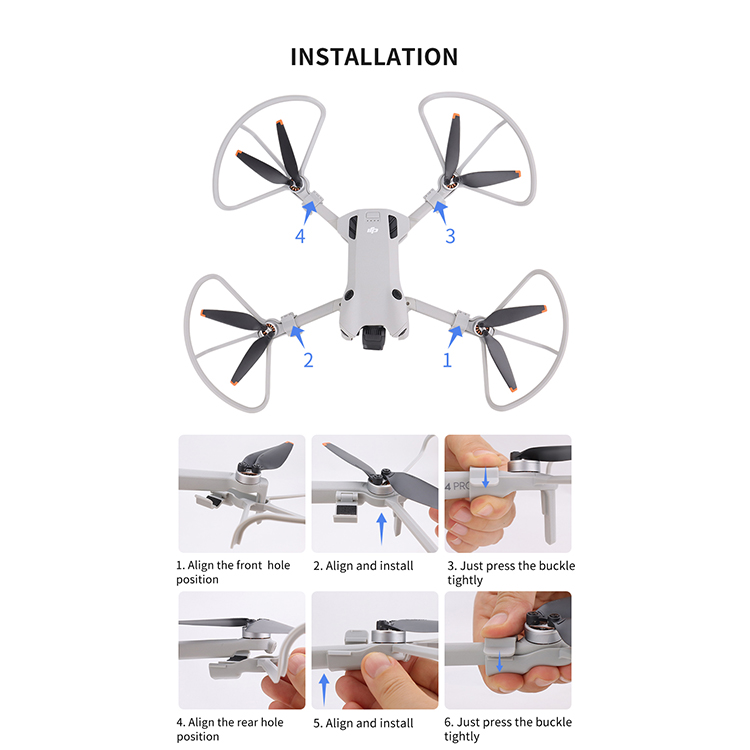 INSTALLATION

4

3

2

1

4 PRO

1. Align the front hole position

2. Align and install

3. Just press the buckle tightly

4. Align the rear hole position

5. Align and install

6. Just press the buckle tightly