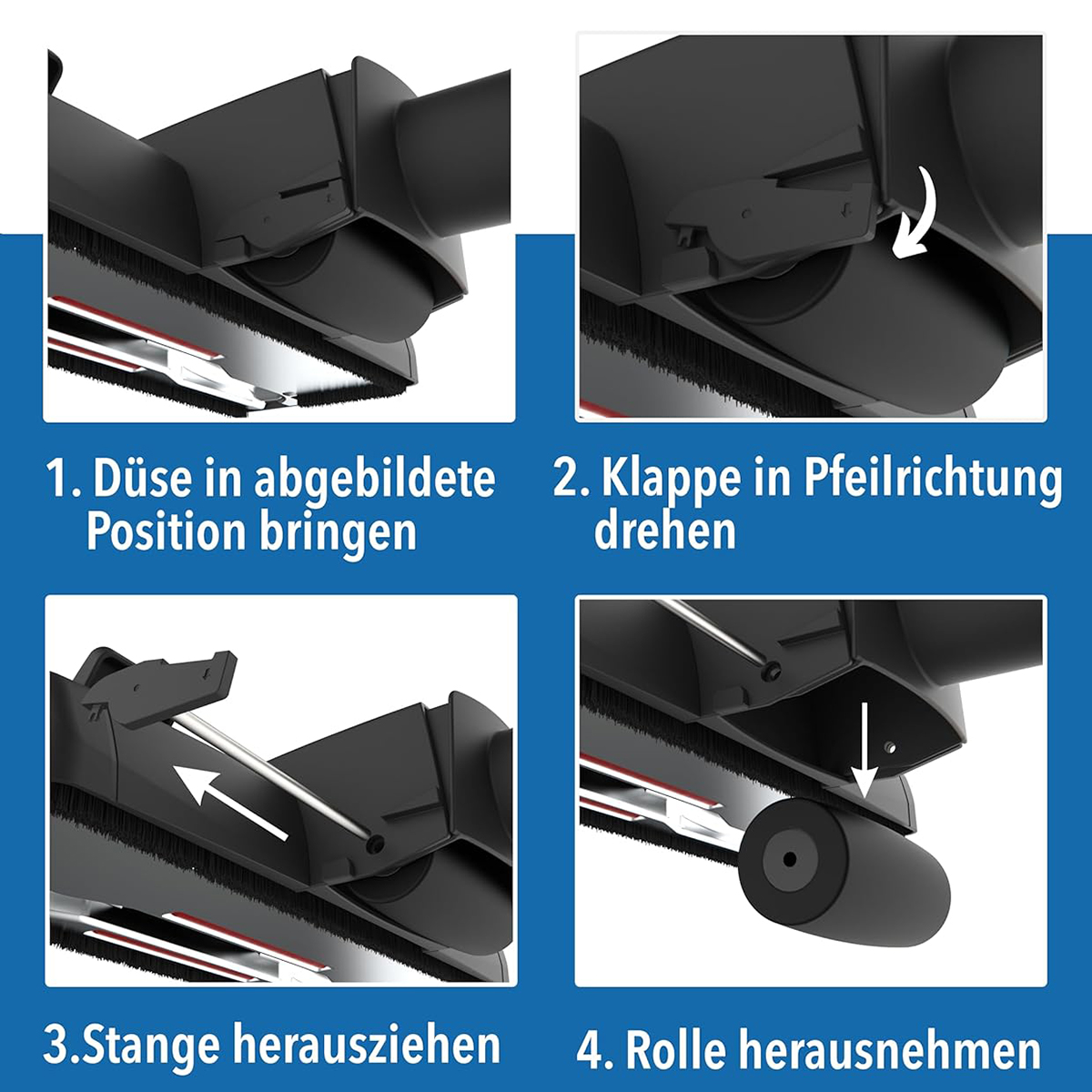 1. Düse in abgebildete Position bringen

2. Klappe in Pfeilrichtung drehen

3.Stange herausziehen

4. Rolle herausnehmen