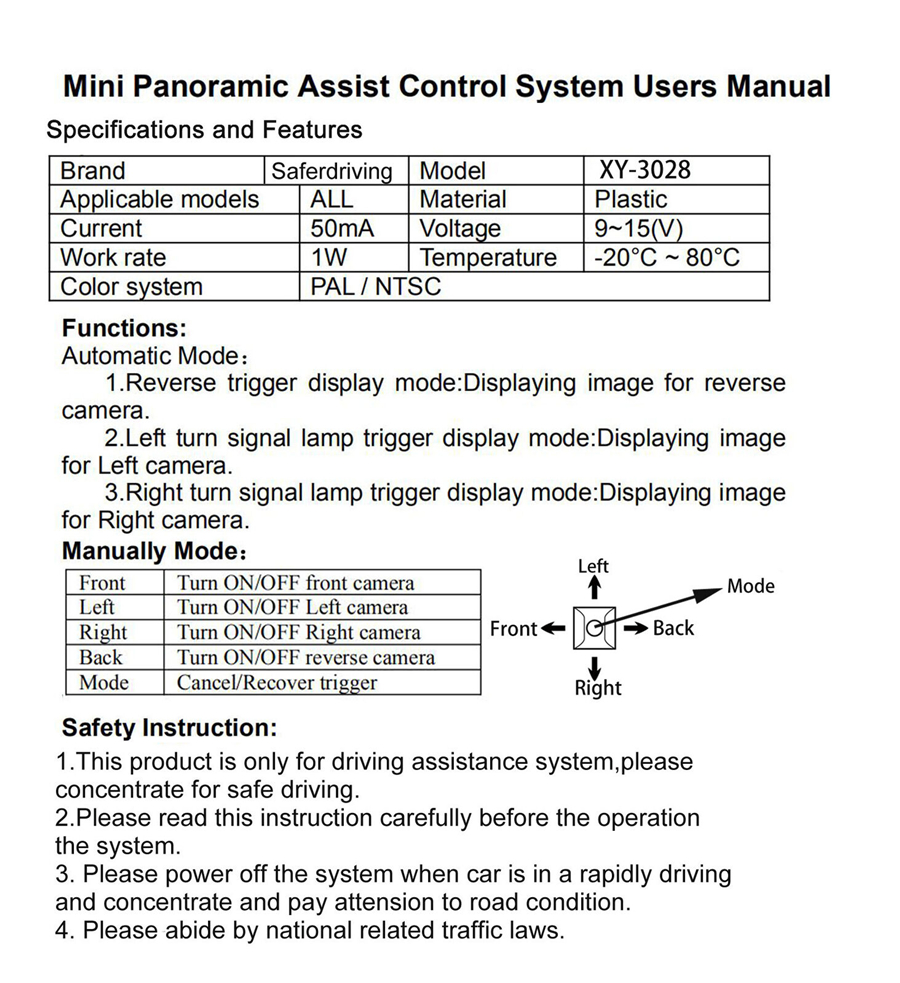 Mini Panoramic Assist Control System Users Manual

Specifications and Features

| Brand | Saferdriving | Model | XY-3028 |
|---|---|---|---|
| Applicable models | ALL | Material | Plastic |
| Current | 50mA | Voltage | 9~15(V) |
| Work rate | 1W | Temperature | -20°C ~ 80°C |
| Color system | PAL / NTSC | | |

Functions:
Automatic Mode:
1.Reverse trigger display mode:Displaying image for reverse camera.
2.Left turn signal lamp trigger display mode:Displaying image for Left camera.
3.Right turn signal lamp trigger display mode:Displaying image for Right camera.

Manually Mode:

| Front | Turn ON/OFF front camera |
|---|---|
| Left | Turn ON/OFF Left camera |
| Right | Turn ON/OFF Right camera |
| Back | Turn ON/OFF reverse camera |
| Mode | Cancel/Recover trigger |

Left
Mode
Front
Back
Right

Safety Instruction:
1.This product is only for driving assistance system,please concentrate for safe driving.
2.Please read this instruction carefully before the operation the system.
3. Please power off the system when car is in a rapidly driving and concentrate and pay attension to road condition.
4. Please abide by national related traffic laws.