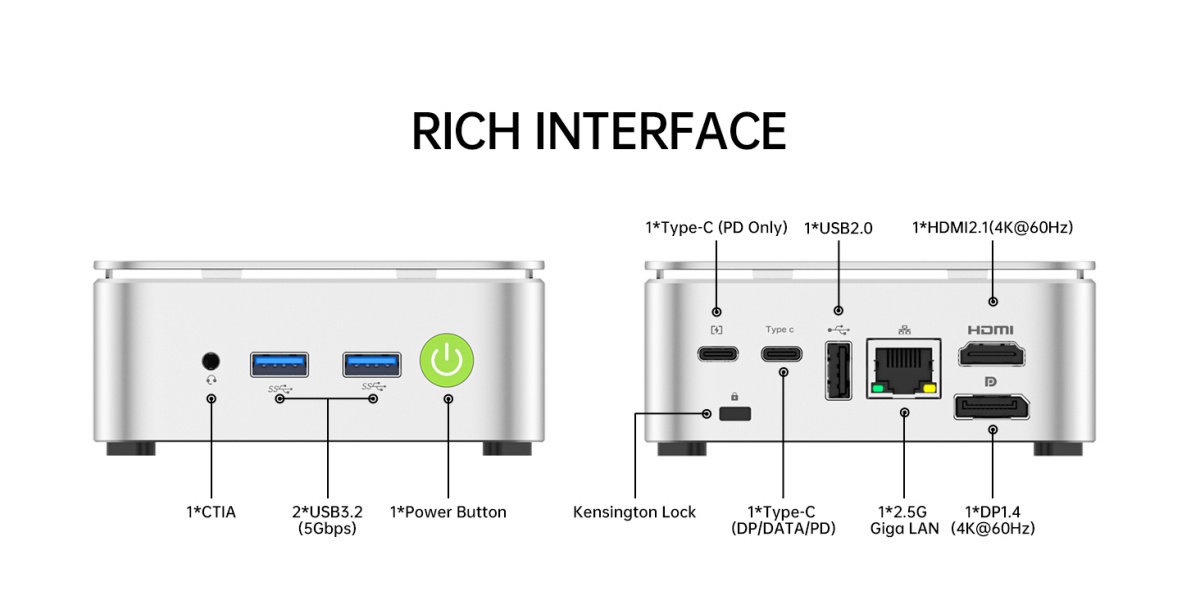 RICH INTERFACE

1*Type-C (PD Only)

1*USB2.0

1*HDMI2.1(4K@60Hz)

Type c

HDMI

1*CTIA

2*USB3.2 (5Gbps)

1*Power Button

Kensington Lock

1*Type-C (DP/DATA/PD)

1*2.5G Giga LAN

1*DP1.4 (4K@60Hz)