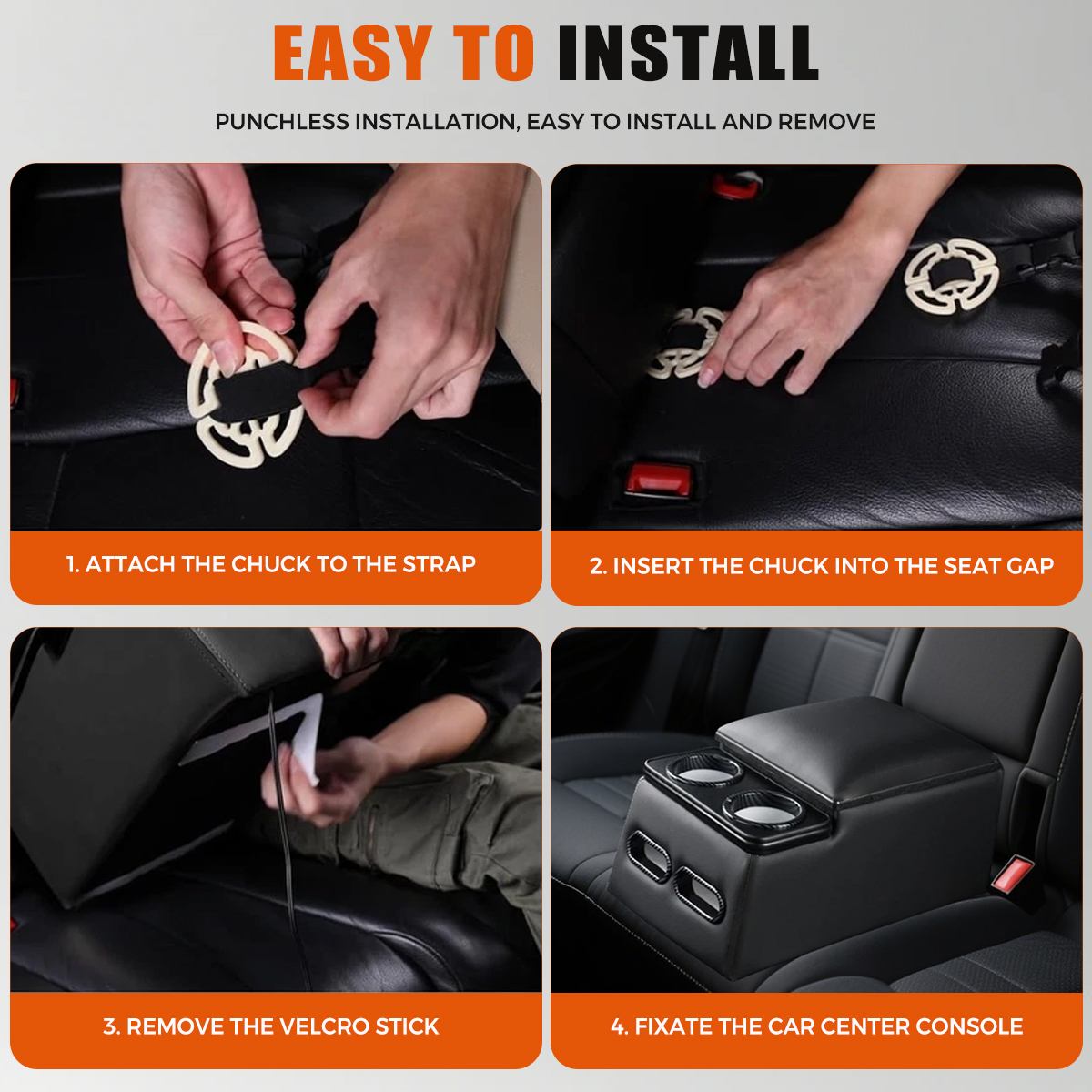 EASY TO INSTALL

PUNCHLESS INSTALLATION, EASY TO INSTALL AND REMOVE

1. ATTACH THE CHUCK TO THE STRAP

2. INSERT THE CHUCK INTO THE SEAT GAP

3. REMOVE THE VELCRO STICK

4. FIXATE THE CAR CENTER CONSOLE