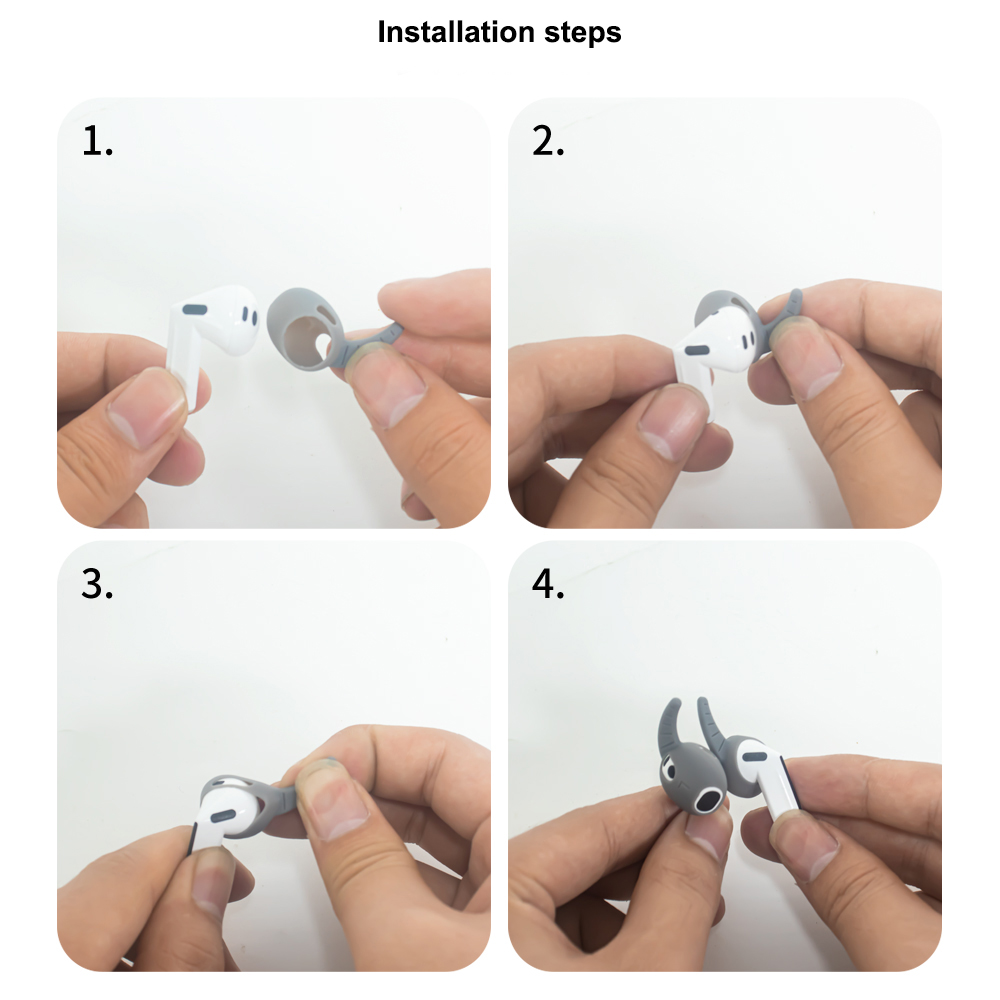 Installation steps

1.

2.

3.

4.