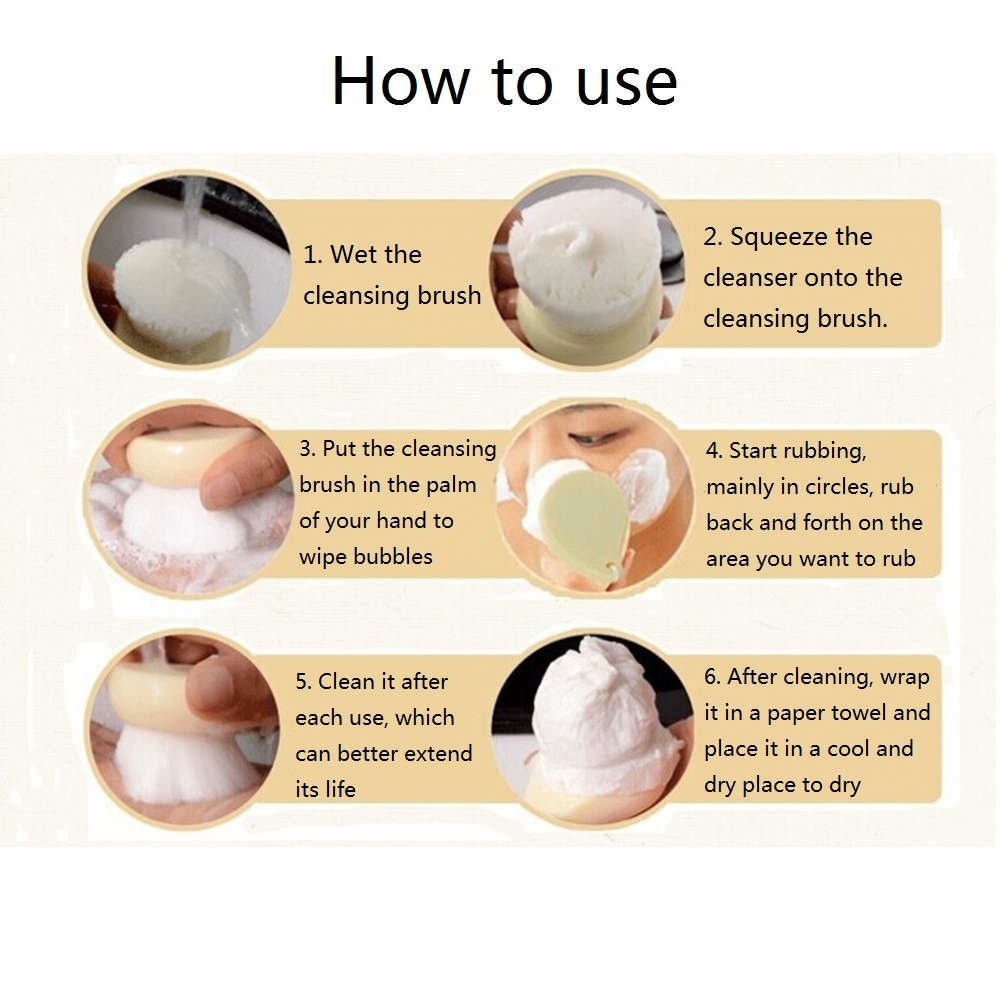 How to use

1. Wet the cleansing brush

2. Squeeze the cleanser onto the cleansing brush.

3. Put the cleansing brush in the palm of your hand to wipe bubbles

4. Start rubbing, mainly in circles, rub back and forth on the area you want to rub

5. Clean it after each use, which can better extend its life

6. After cleaning, wrap it in a paper towel and place it in a cool and dry place to dry