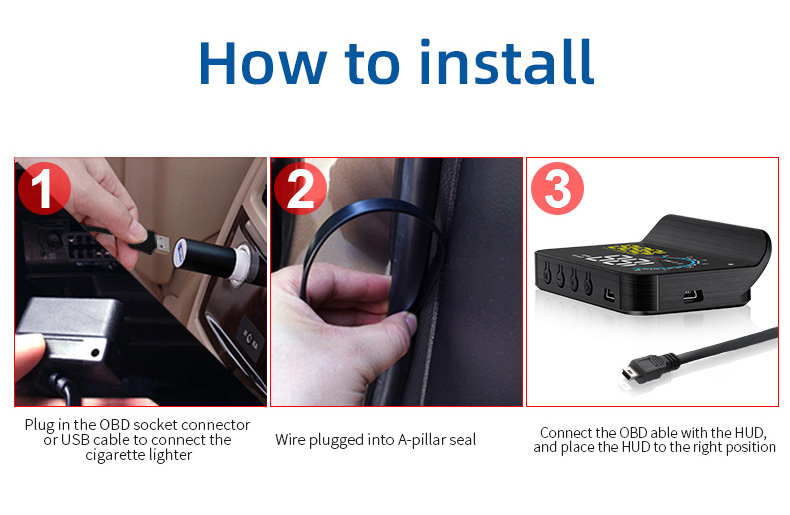 How to install

1

Plug in the OBD socket connector or USB cable to connect the cigarette lighter

2

Wire plugged into A-pillar seal

3

Connect the OBD able with the HUD, and place the HUD to the right position