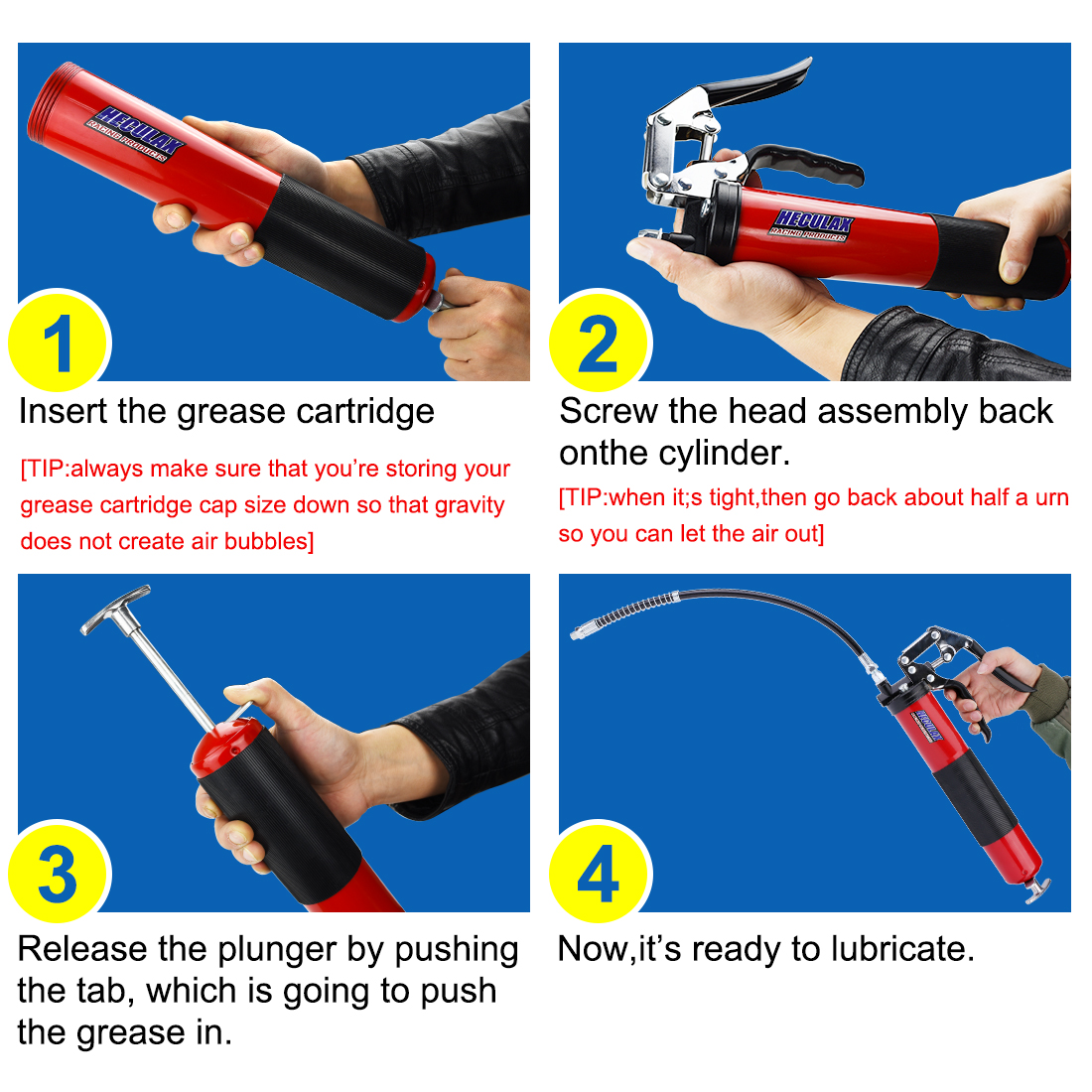 HECULAX
RACING PRODUCTS

1

Insert the grease cartridge

[TIP:always make sure that you're storing your grease cartridge cap size down so that gravity does not create air bubbles]

HECULAX
RACING PRODUCTS

2

Screw the head assembly back onthe cylinder.

[TIP:when it;s tight,then go back about half a urn so you can let the air out]

3

Release the plunger by pushing the tab, which is going to push the grease in.

HECULAX

4

Now,it's ready to lubricate.