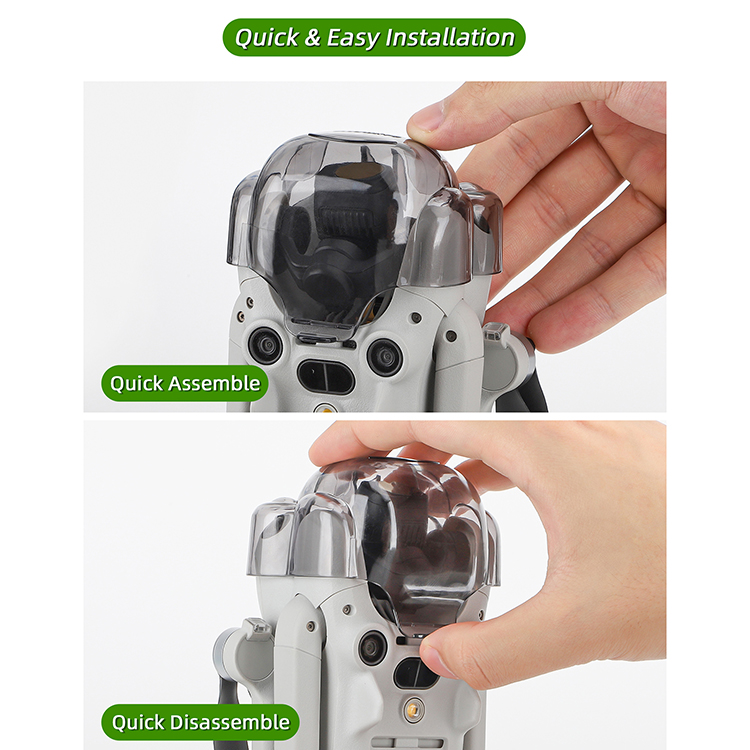 Quick & Easy Installation

Quick Assemble

Quick Disassemble