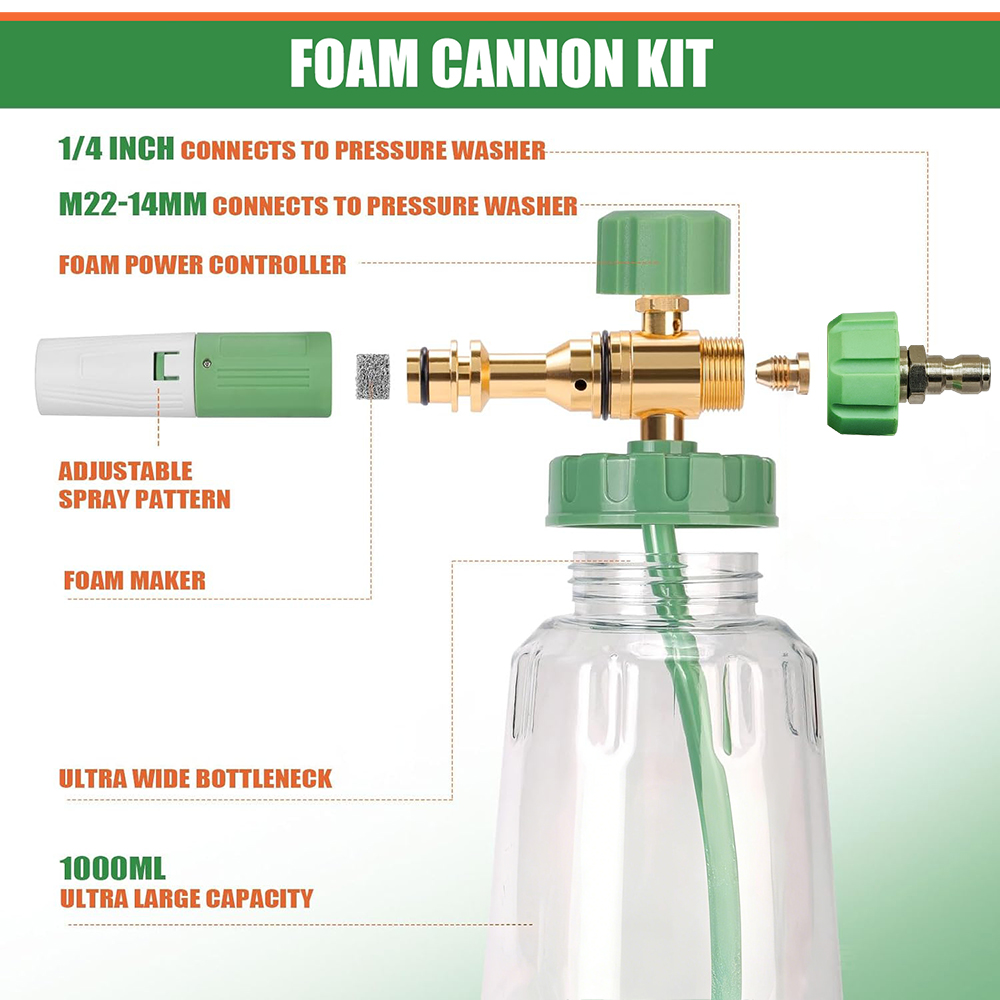 FOAM CANNON KIT

1/4 INCH CONNECTS TO PRESSURE WASHER

M22-14MM CONNECTS TO PRESSURE WASHER

FOAM POWER CONTROLLER

ADJUSTABLE SPRAY PATTERN

FOAM MAKER

ULTRA WIDE BOTTLENECK

1000ML
ULTRA LARGE CAPACITY