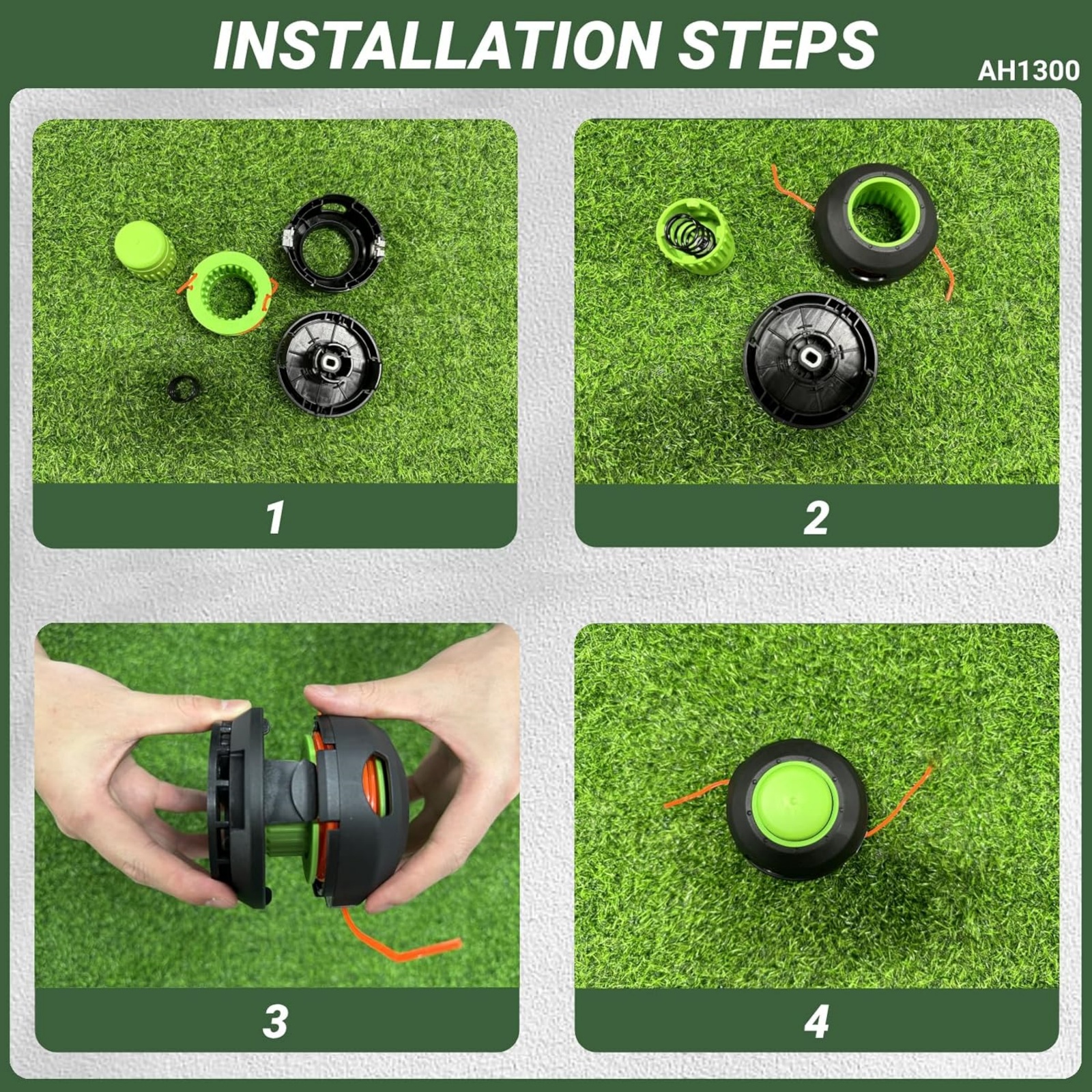 INSTALLATION STEPS

AH1300

1

2

3

4