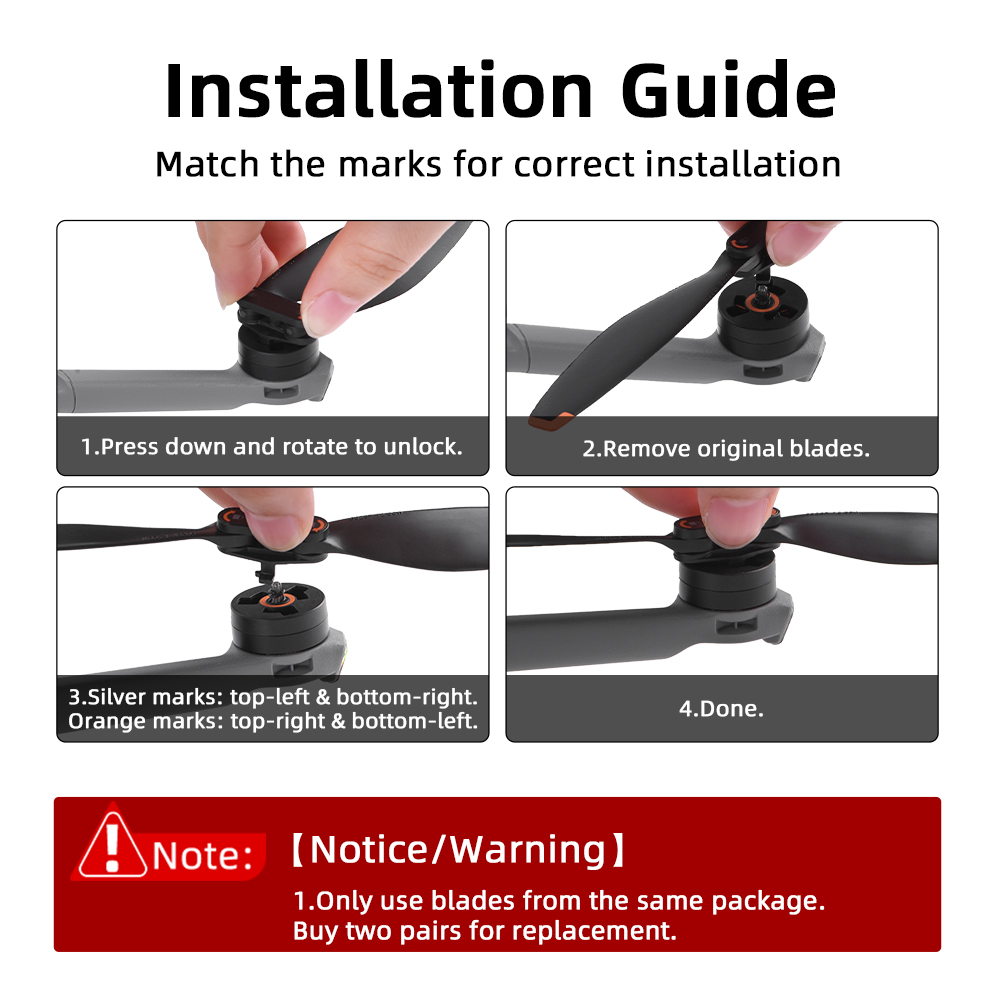 Installation Guide

Match the marks for correct installation

1.Press down and rotate to unlock.

2.Remove original blades.

3.Silver marks: top-left & bottom-right. Orange marks: top-right & bottom-left.

4.Done.

Note: 【Notice/Warning】

1.Only use blades from the same package. Buy two pairs for replacement.