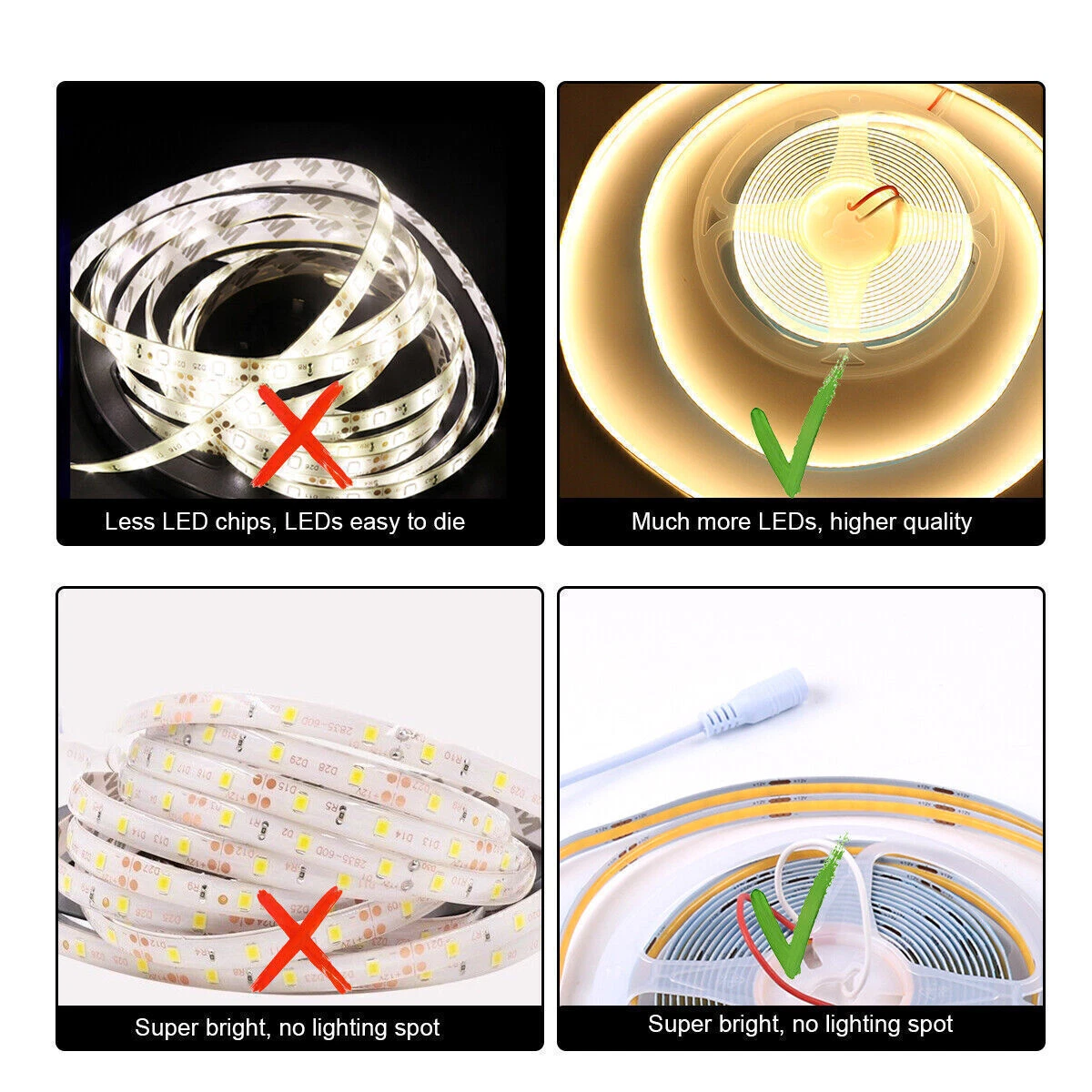 Less LED chips, LEDs easy to die

Much more LEDs, higher quality

Super bright, no lighting spot

Super bright, no lighting spot