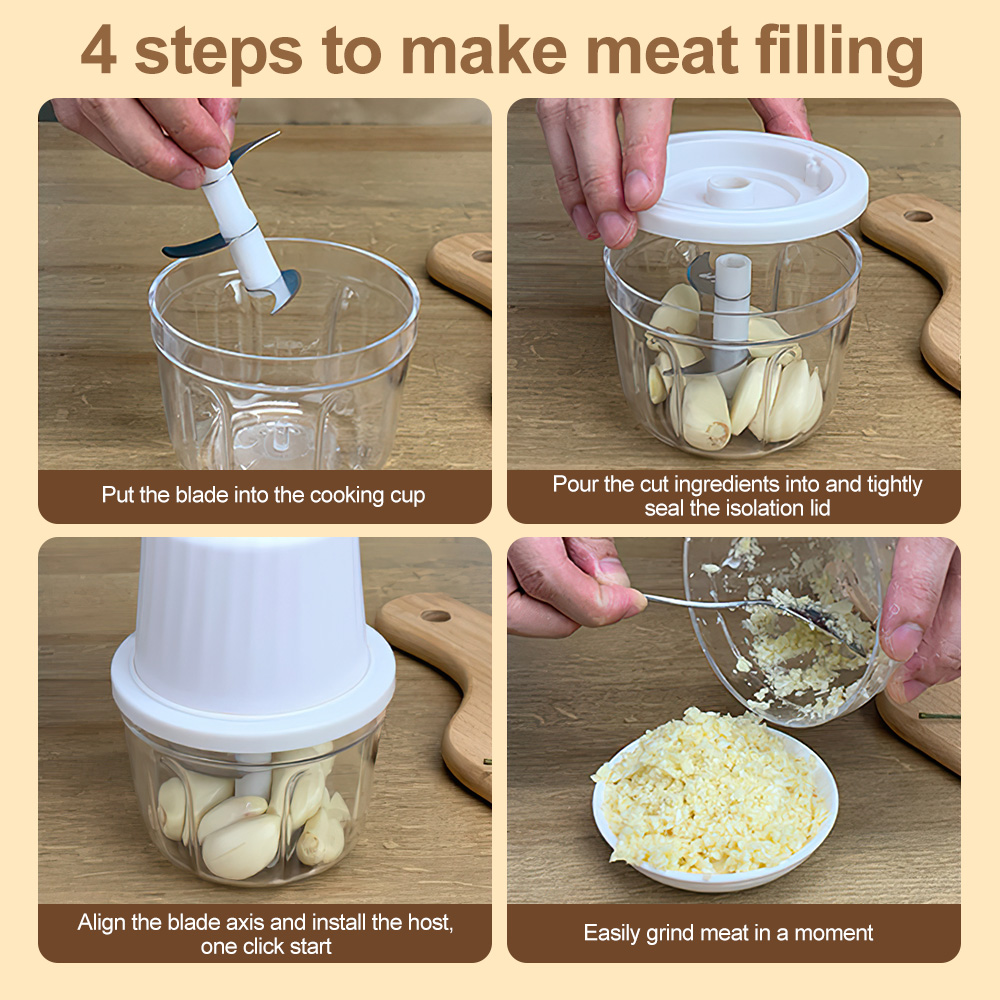 4 steps to make meat filling

Put the blade into the cooking cup

Pour the cut ingredients into and tightly seal the isolation lid

Align the blade axis and install the host, one click start

Easily grind meat in a moment