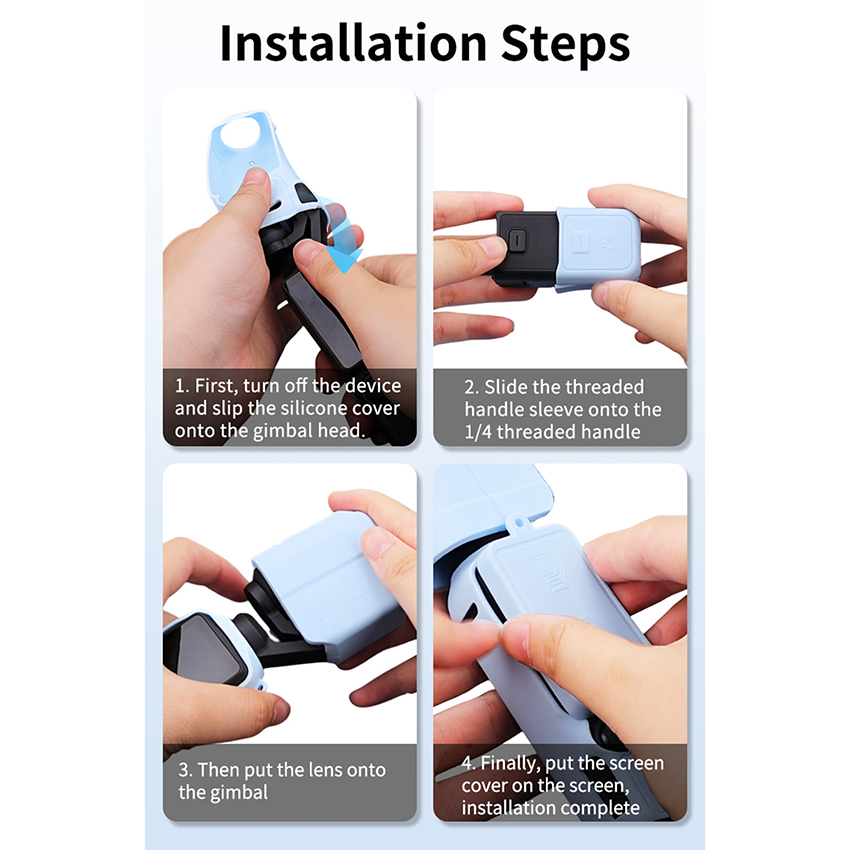 Installation Steps

1. First, turn off the device and slip the silicone cover onto the gimbal head.

2. Slide the threaded handle sleeve onto the 1/4 threaded handle

3. Then put the lens onto the gimbal

4. Finally, put the screen cover on the screen, installation complete